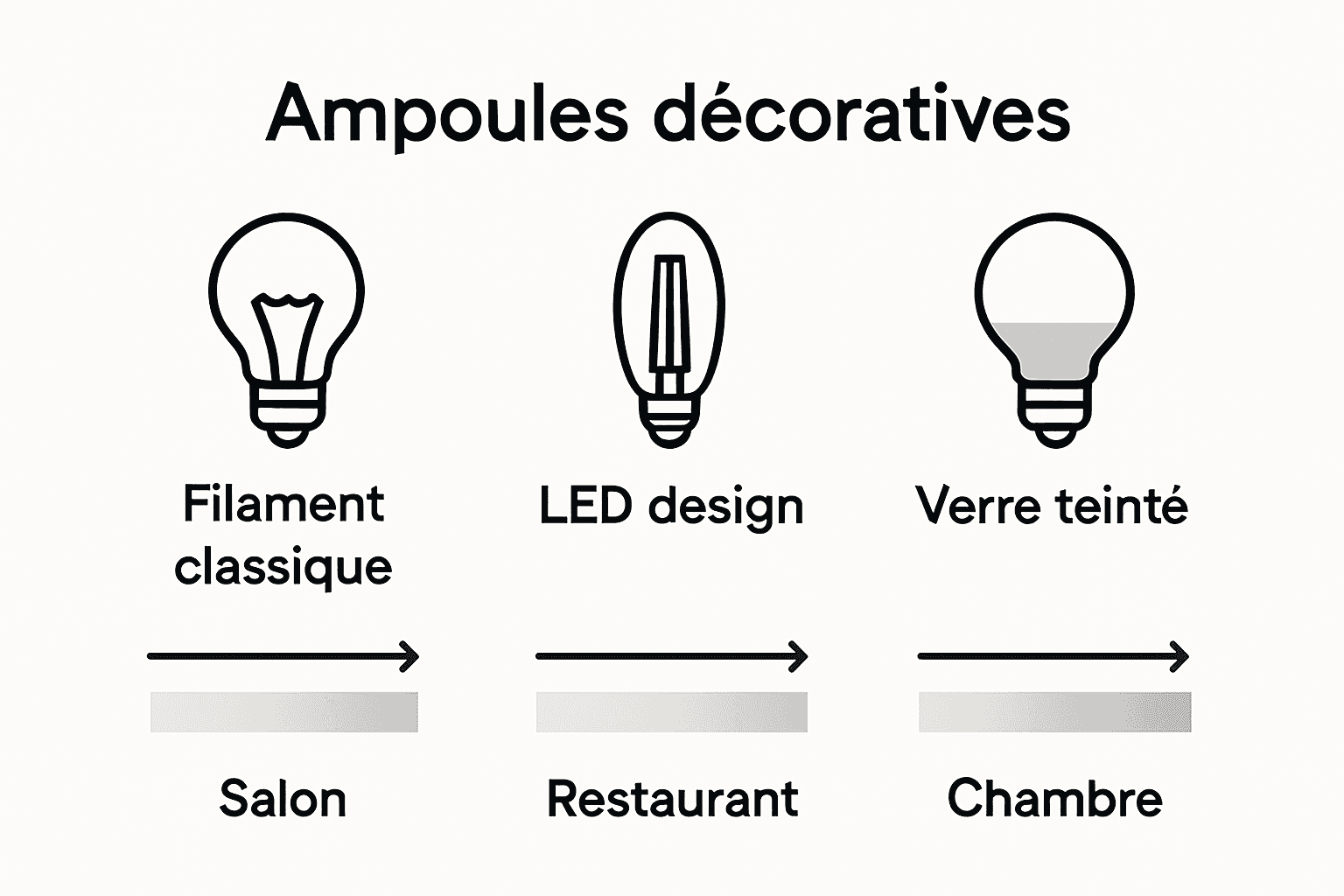 Ampoules décoratives

Filament classique

LED design

Verre teinté

Salon

Restaurant

Chambre