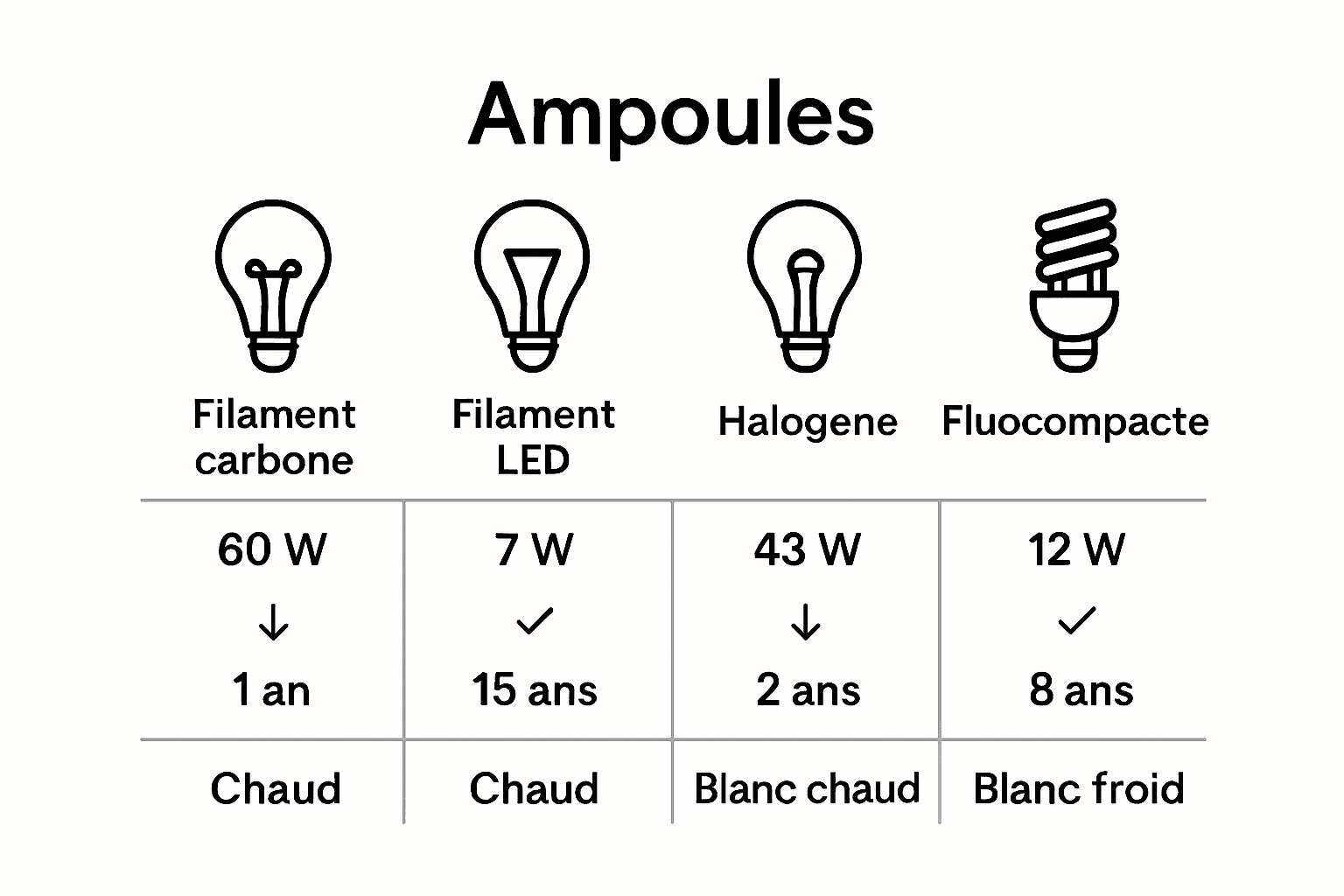 Ampoules

| Filament carbone | Filament LED | Halogene | Fluocompacte |
|---|---|---|---|
| 60 W ↓ 1 an | 7 W ✓ 15 ans | 43 W ↓ 2 ans | 12 W ✓ 8 ans |
| Chaud | Chaud | Blanc chaud | Blanc froid |