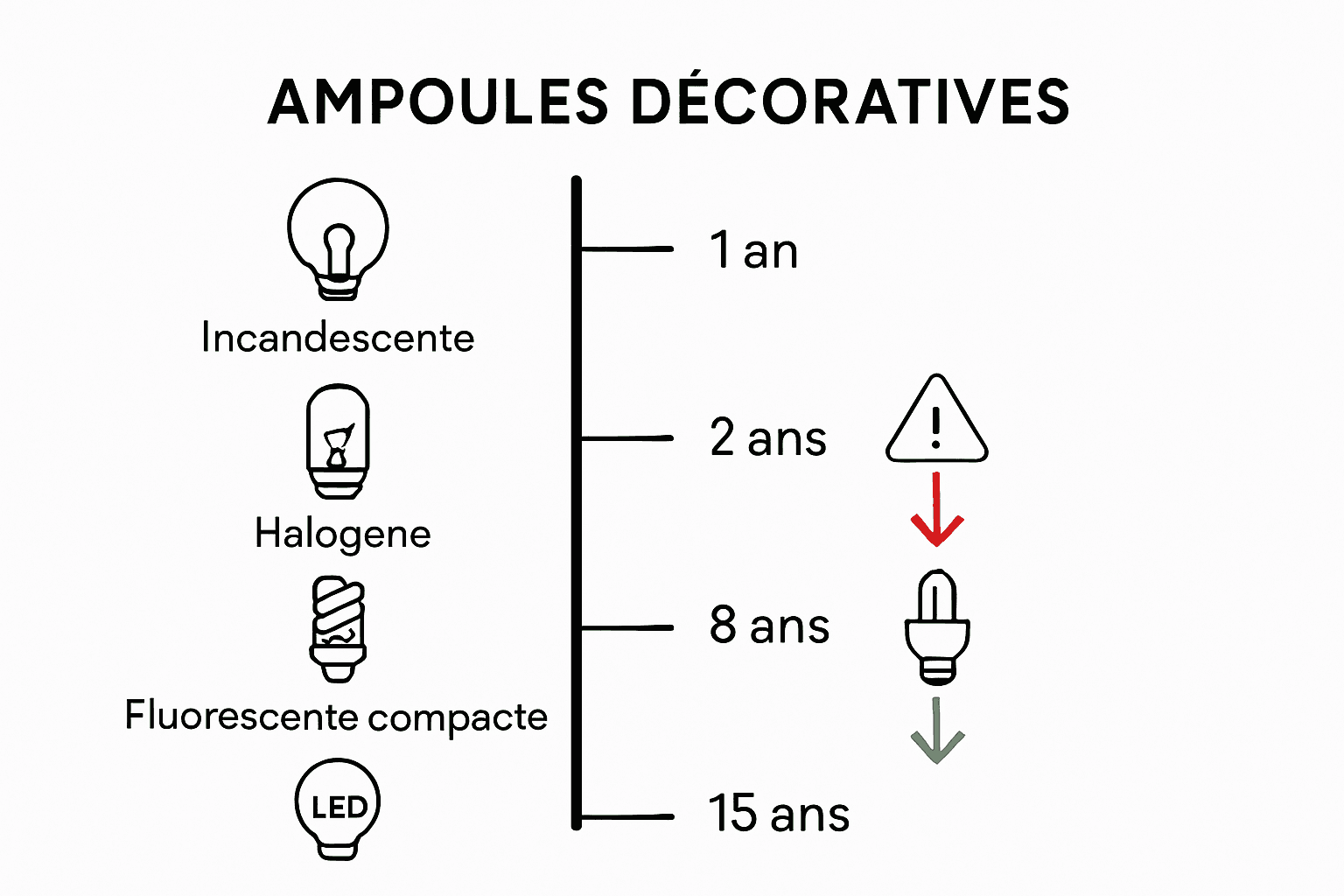 AMPOULES DÉCORATIVES

Incandescente

Halogene

Fluorescente compacte

LED

1 an

2 ans

!

8 ans

15 ans