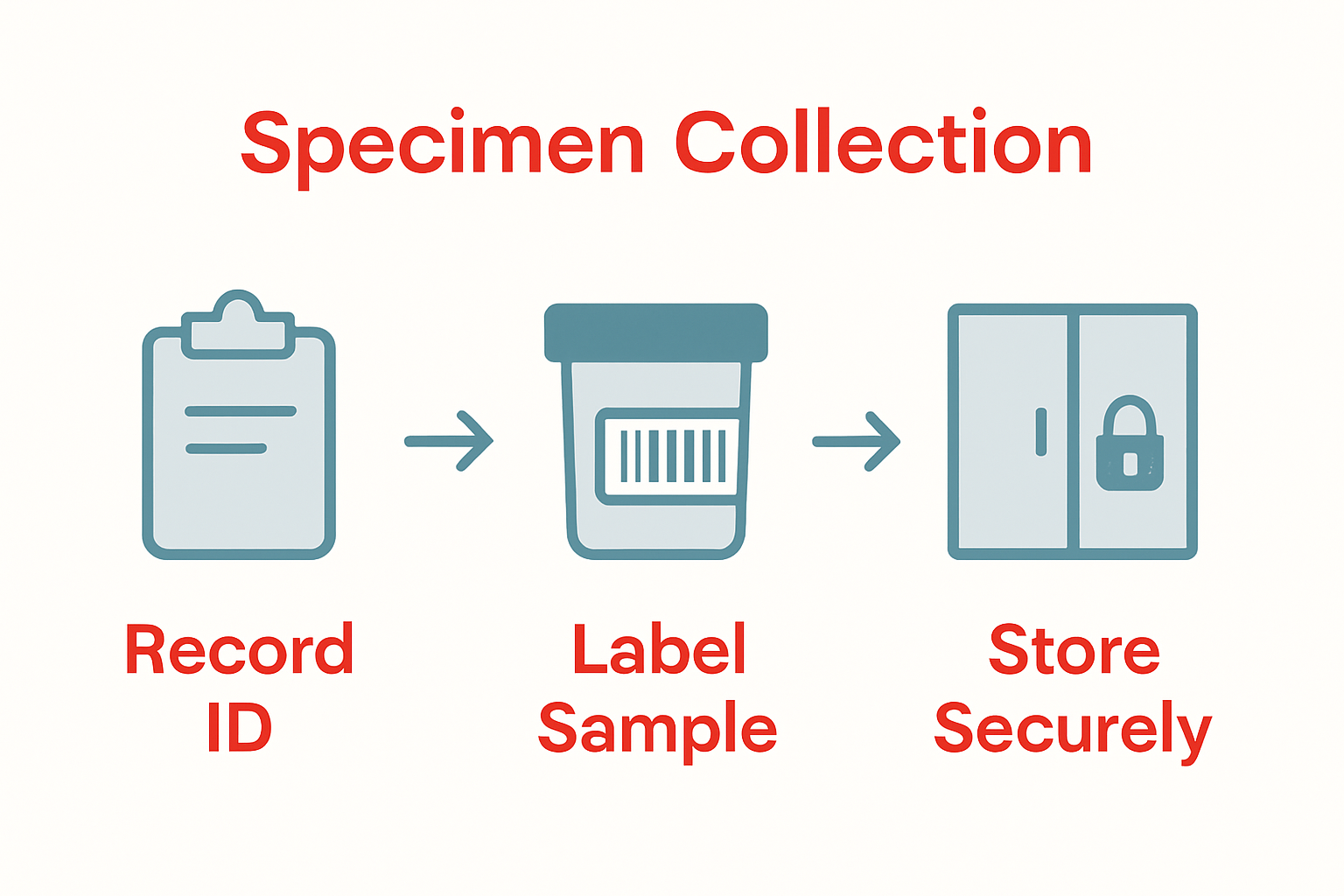 Specimen Collection

Record ID

Label Sample

Store Securely