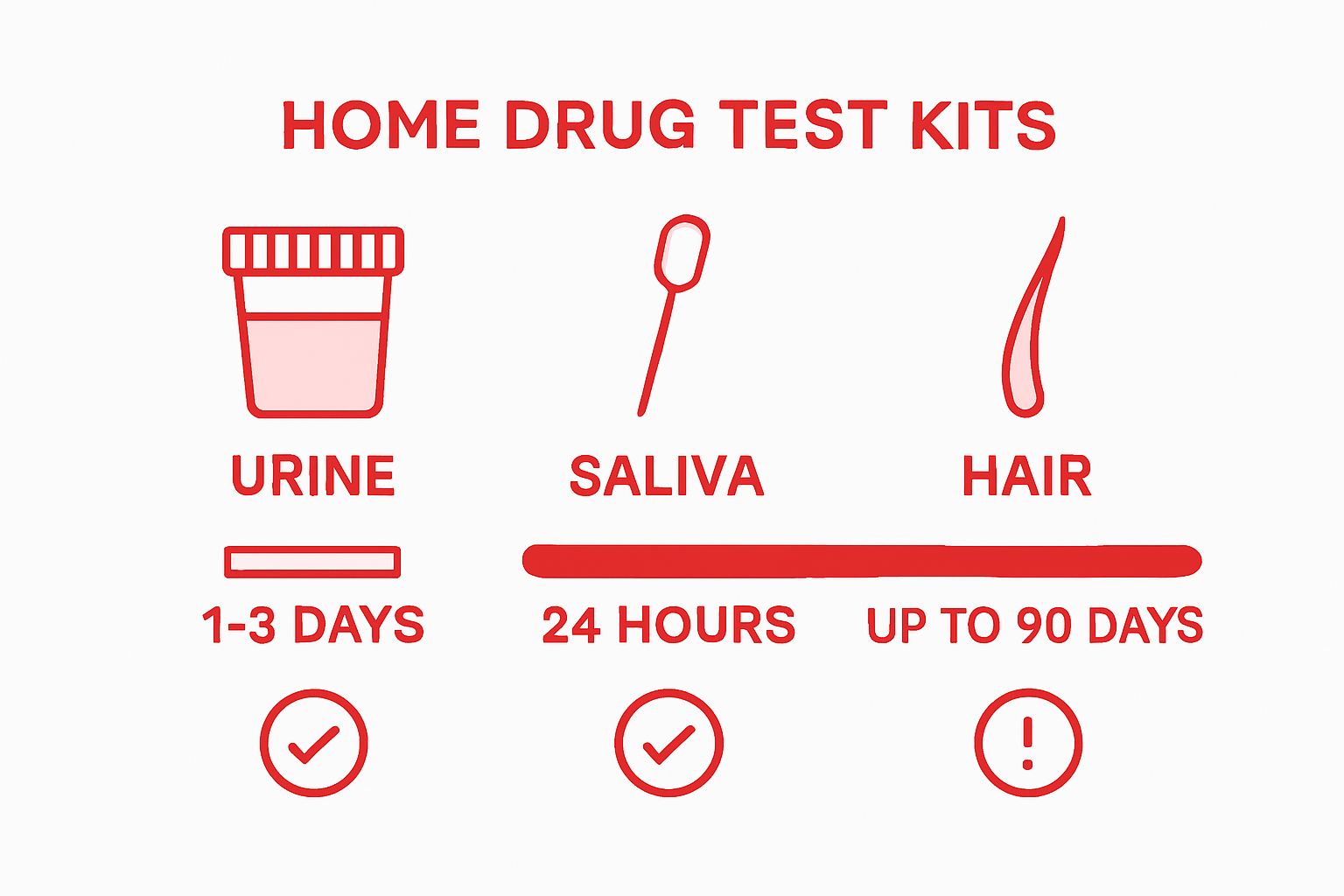 HOME DRUG TEST KITS

URINE

SALIVA

HAIR

1-3 DAYS

24 HOURS

UP TO 90 DAYS