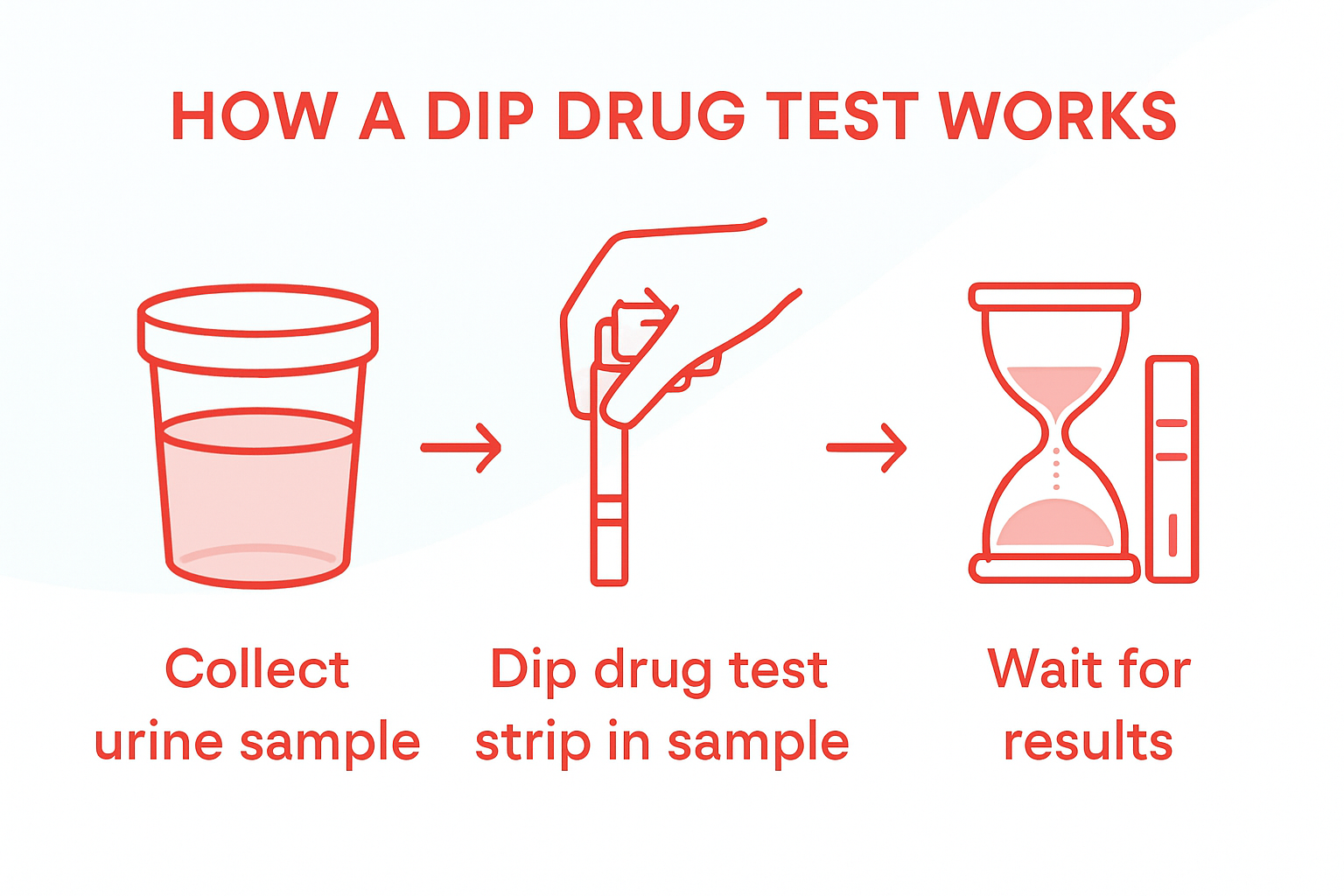 HOW A DIP DRUG TEST WORKS

Collect urine sample

Dip drug test strip in sample

Wait for results