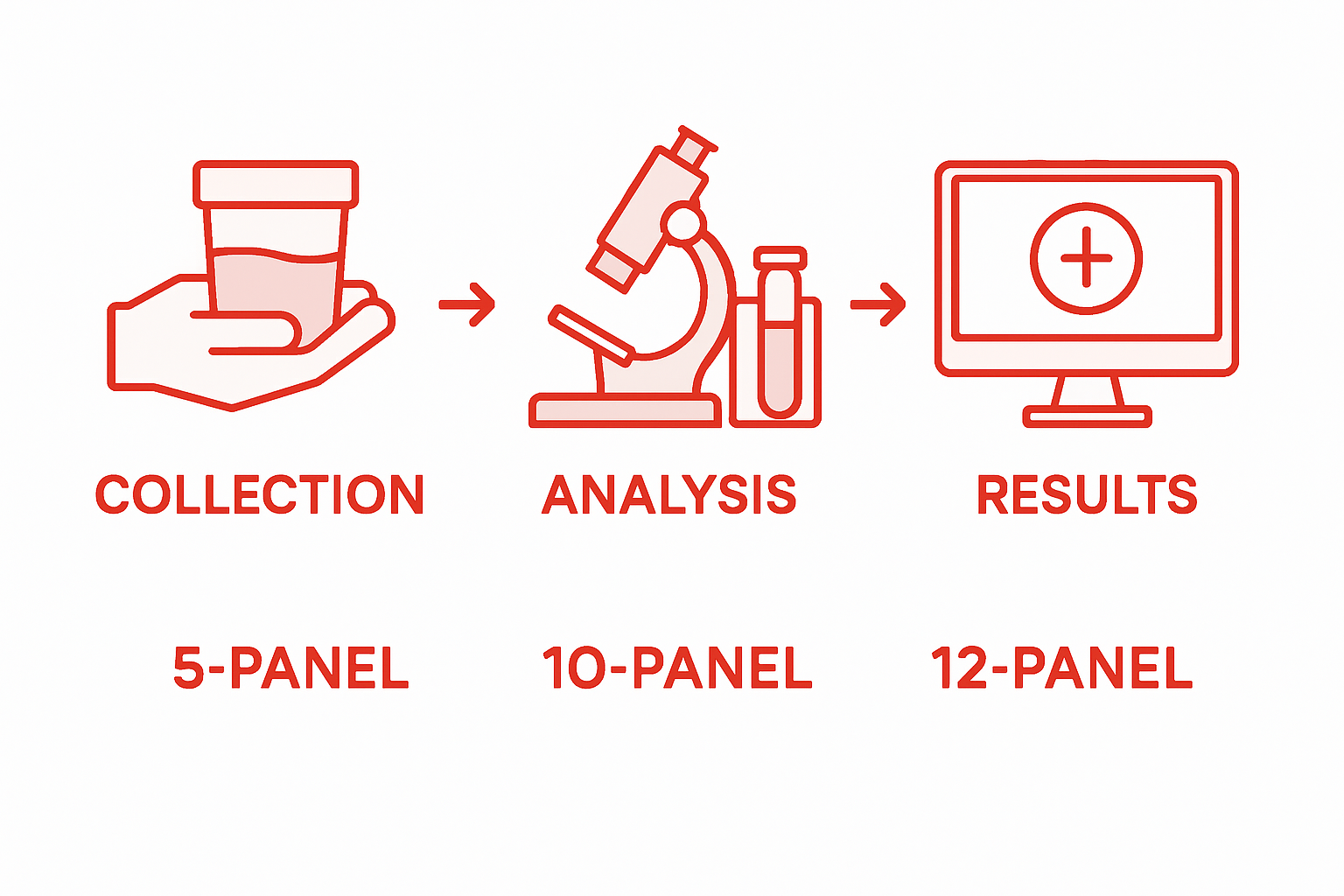 COLLECTION ANALYSIS RESULTS

5-PANEL 10-PANEL 12-PANEL