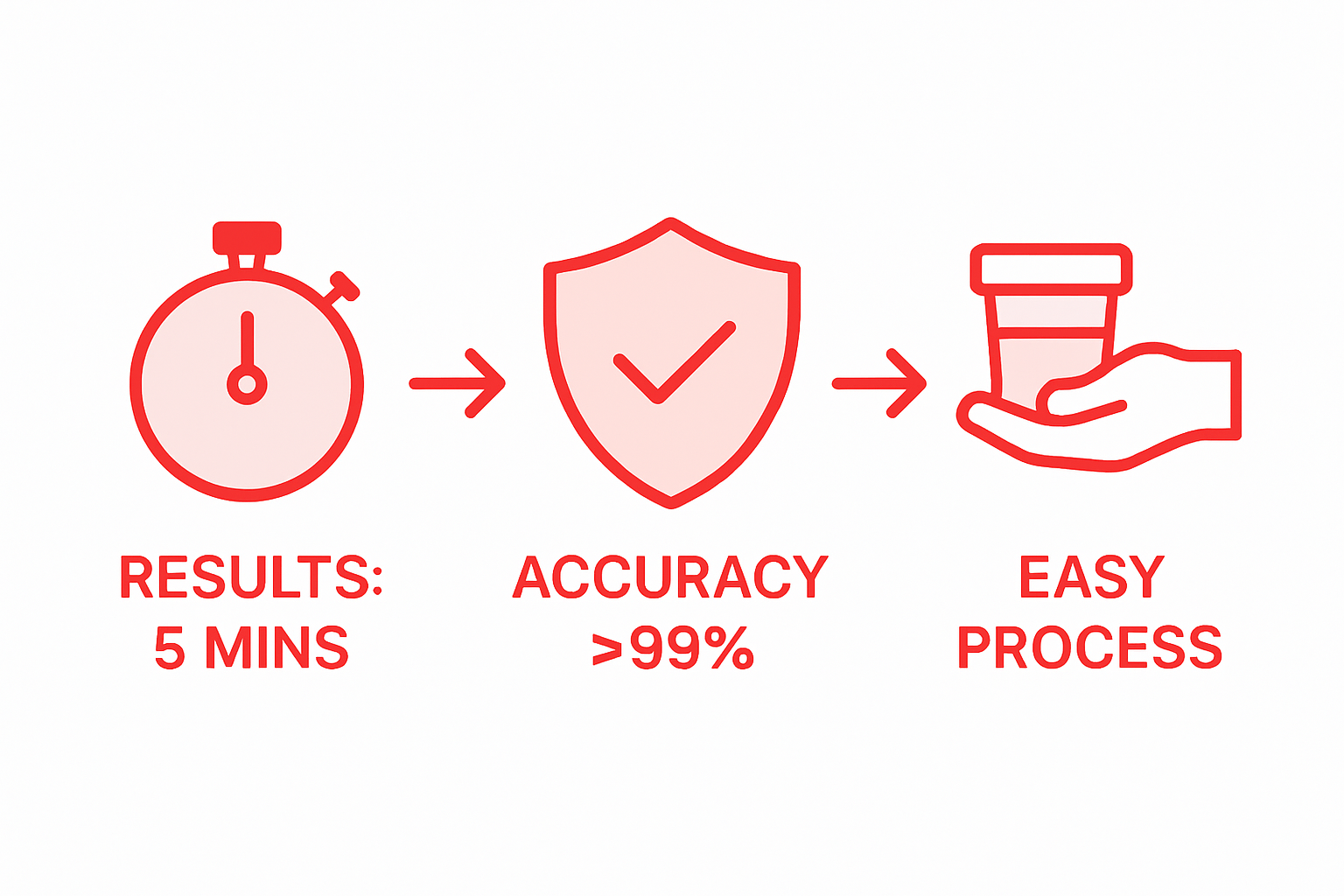 RESULTS:
5 MINS

ACCURACY
>99%

EASY
PROCESS