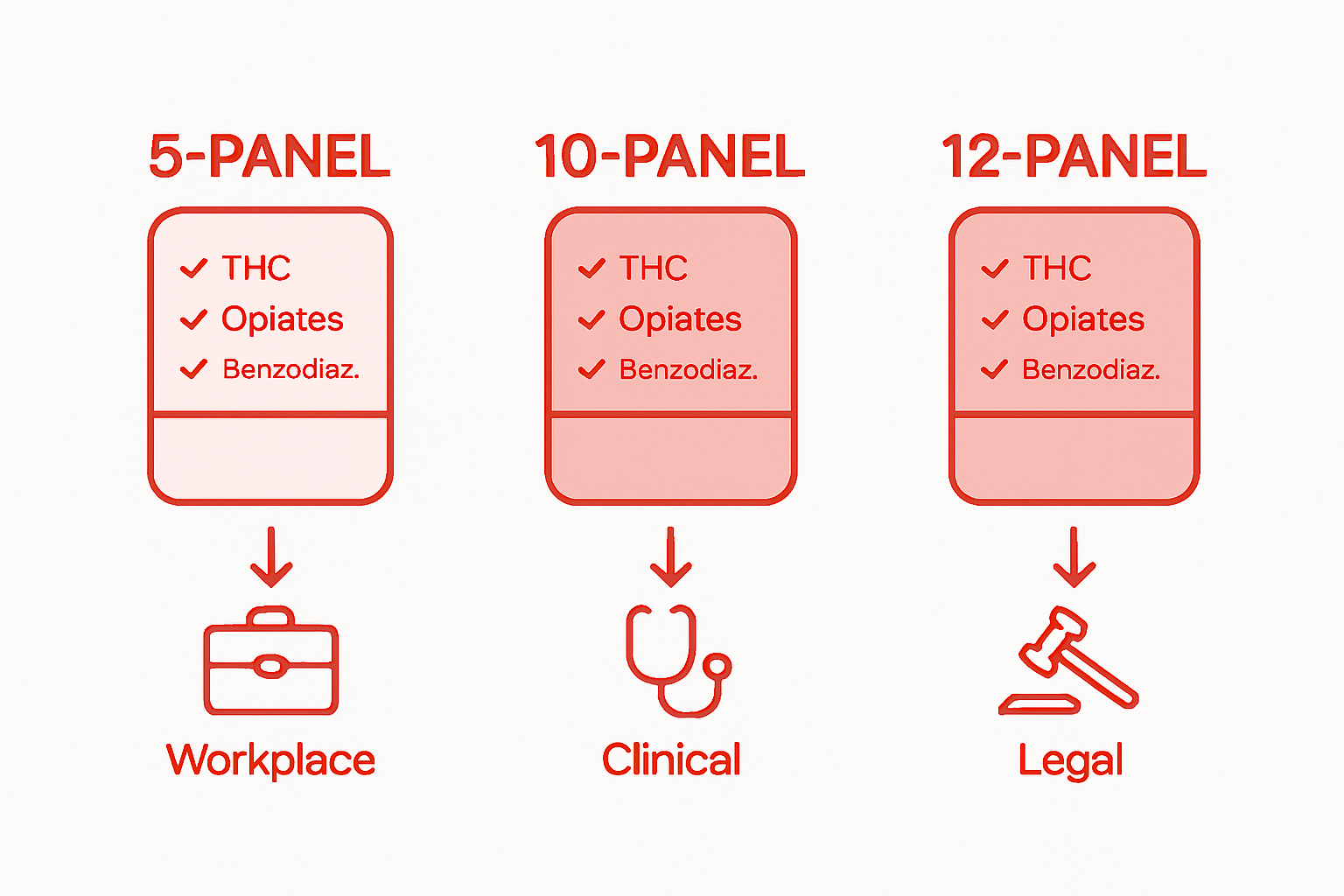 5-PANEL

✓ THC
✓ Opiates
✓ Benzodiaz.

Workplace

10-PANEL

✓ THC
✓ Opiates
✓ Benzodiaz.

Clinical

12-PANEL

✓ THC
✓ Opiates
✓ Benzodiaz.

Legal