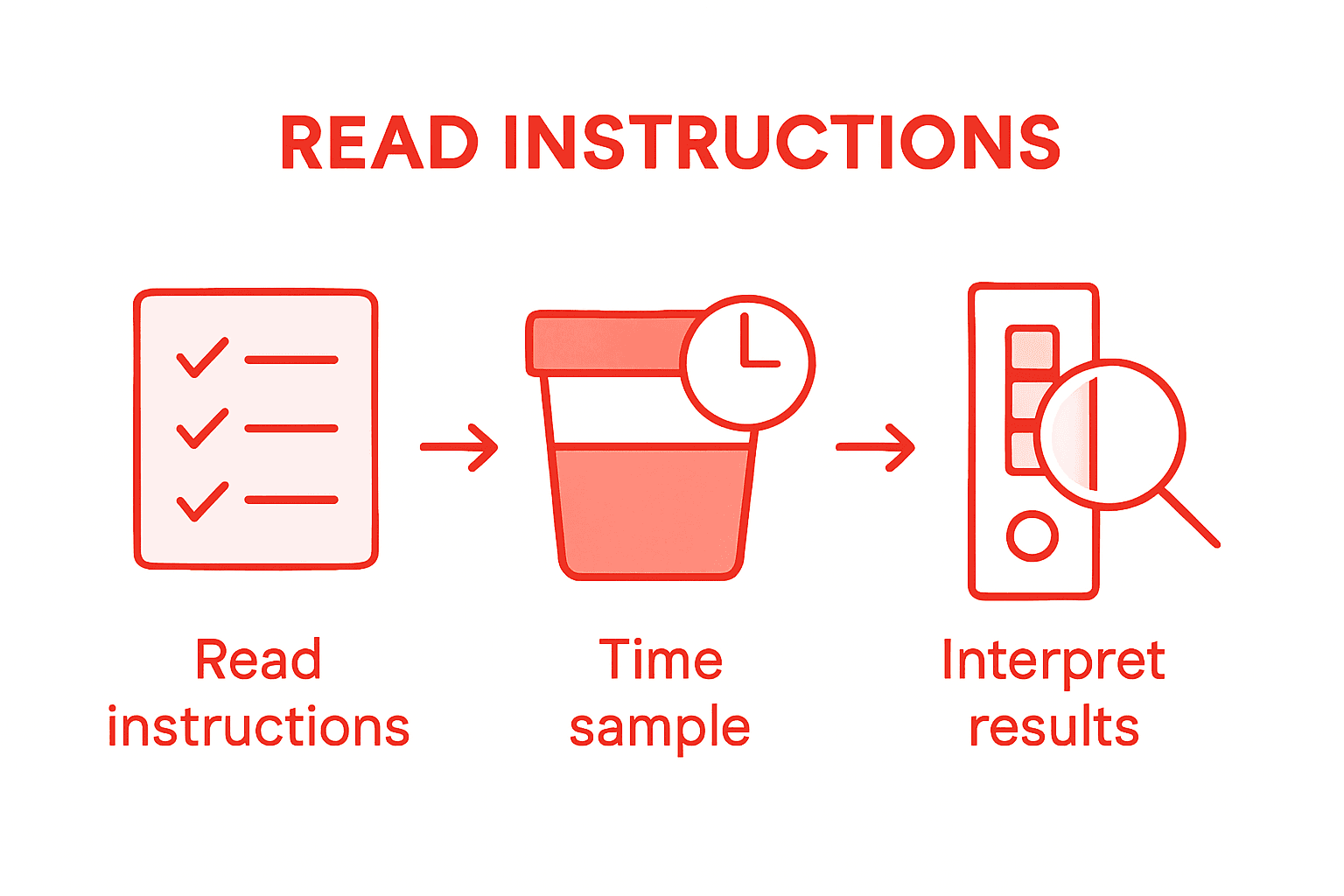 READ INSTRUCTIONS

Read instructions

Time sample

Interpret results