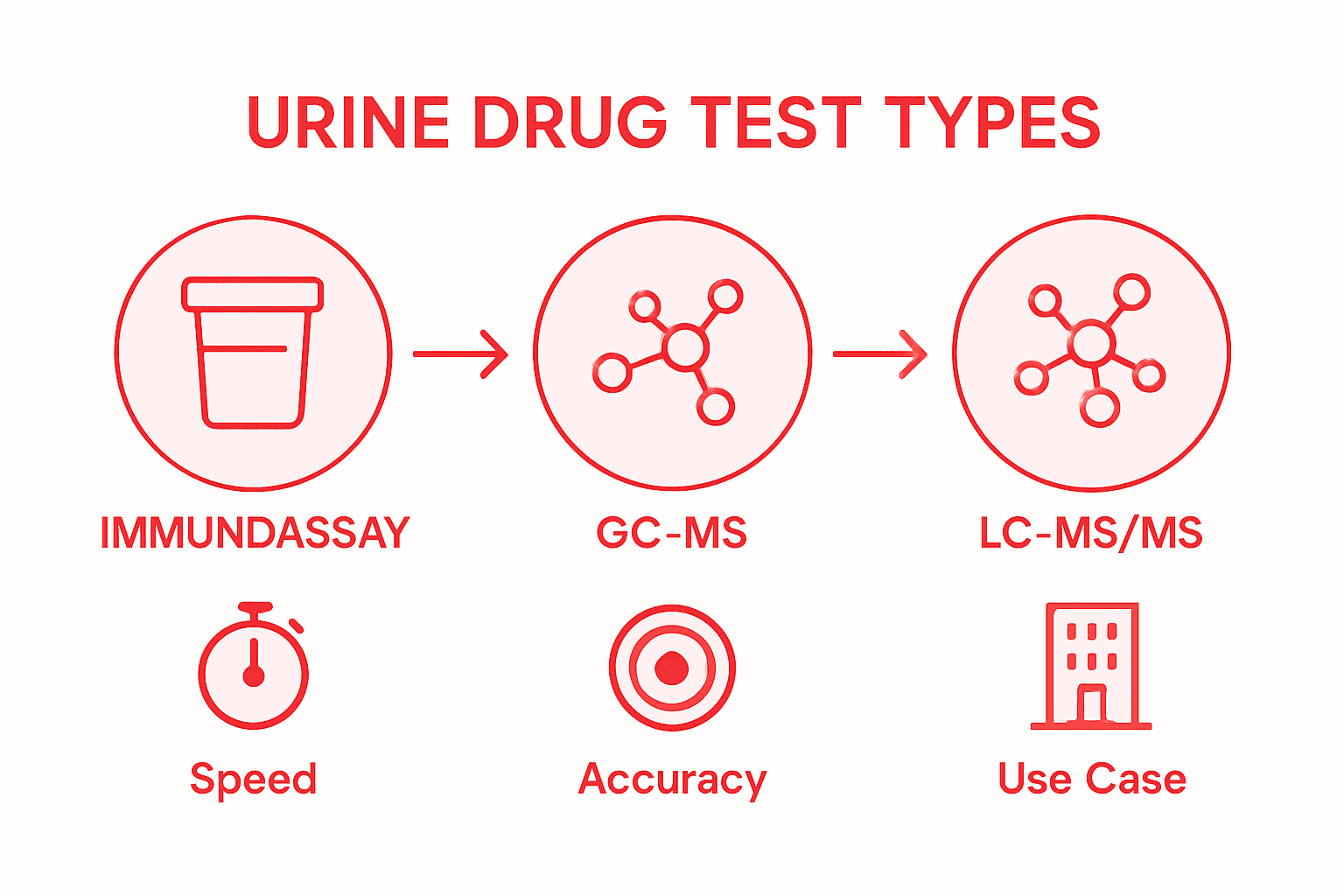 URINE DRUG TEST TYPES

IMMUNDASSAY

GC-MS

LC-MS/MS

Speed

Accuracy

Use Case