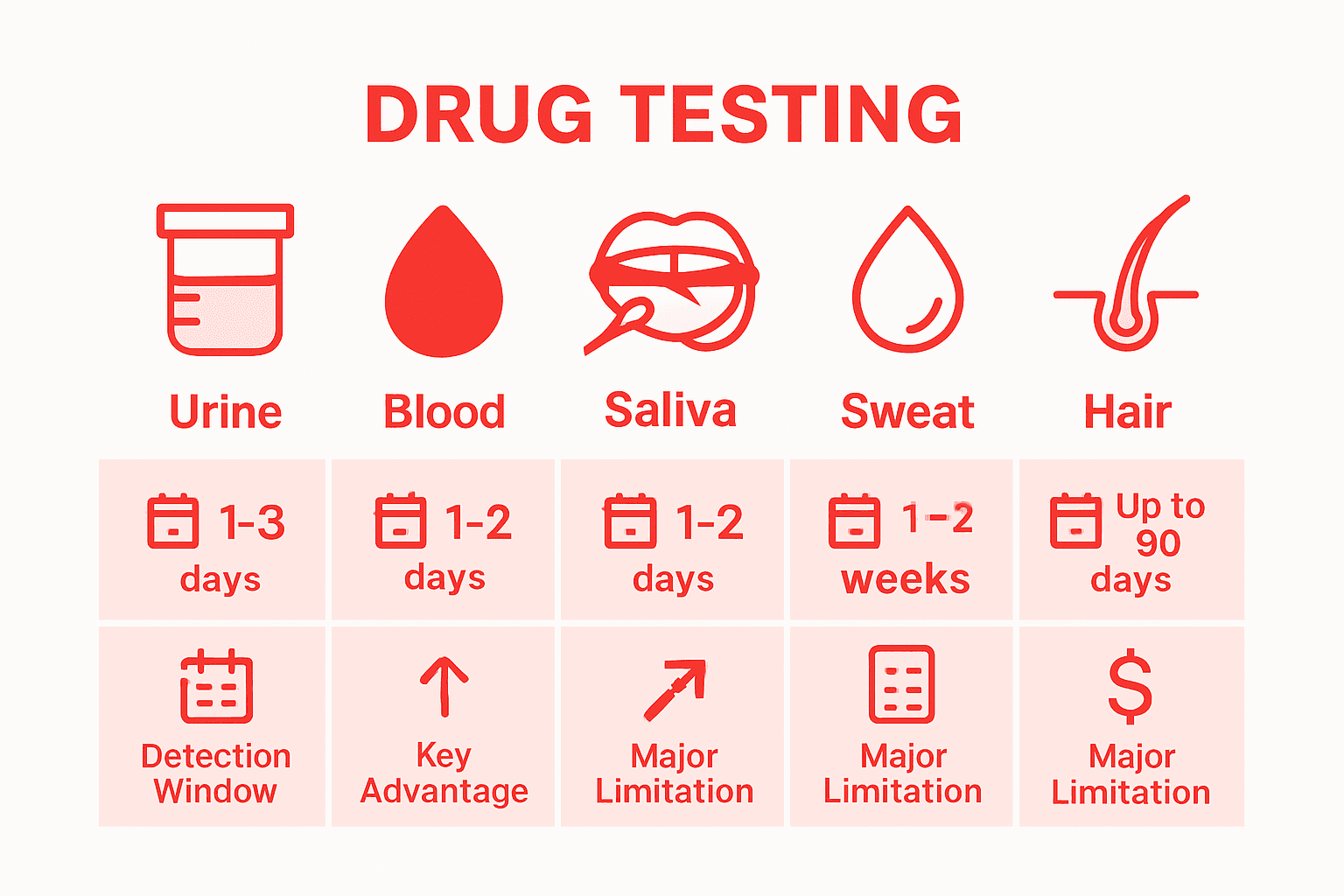 DRUG TESTING

| Urine | Blood | Saliva | Sweat | Hair |
|---|---|---|---|---|
| 1-3 days | 1-2 days | 1-2 days | 1-2 weeks | Up to 90 days |
| Detection Window | Key Advantage | Major Limitation | Major Limitation | Major Limitation |