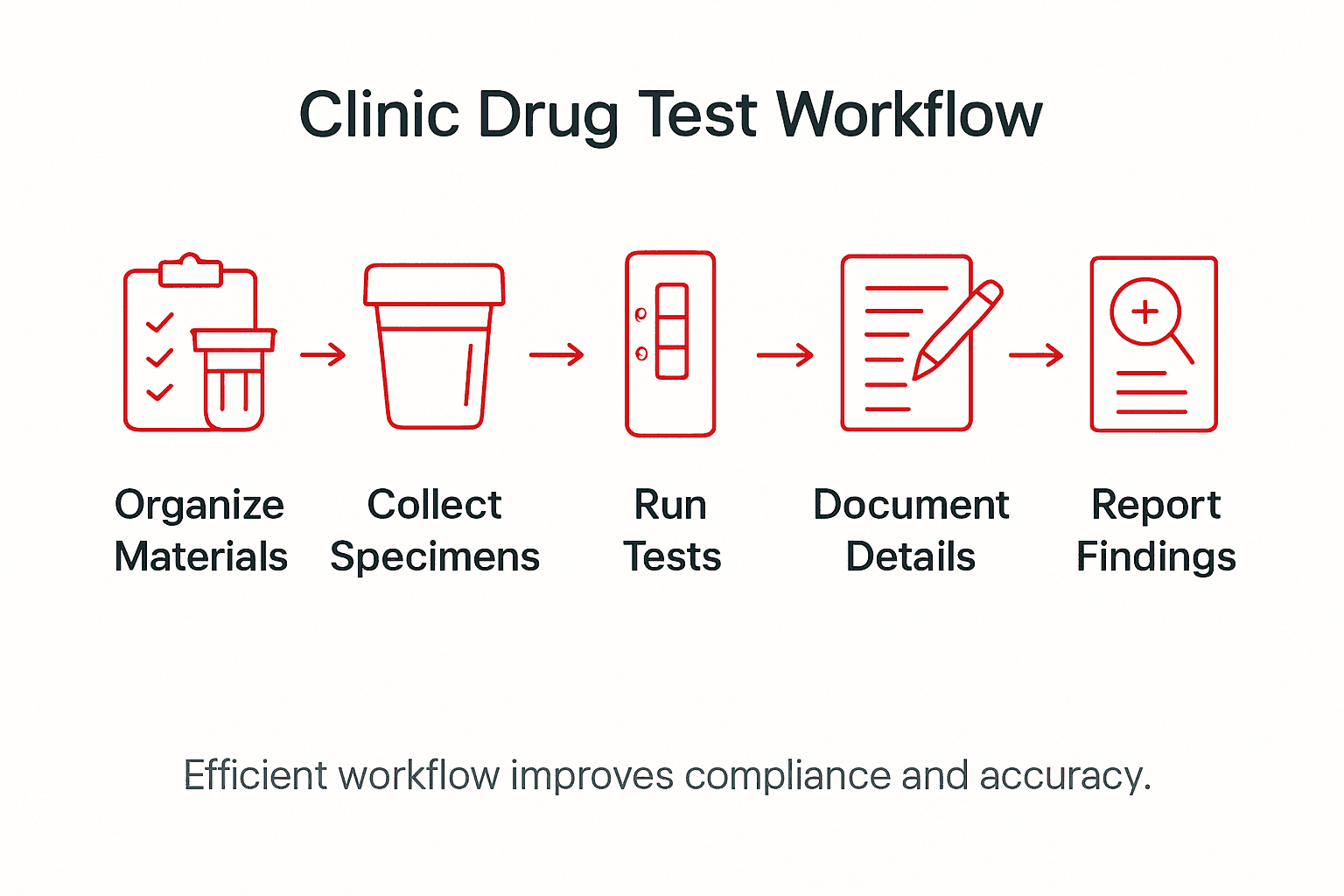 Clinic Drug Test Workflow

Organize Materials

Collect Specimens

Run Tests

Document Details

Report Findings

Efficient workflow improves compliance and accuracy.