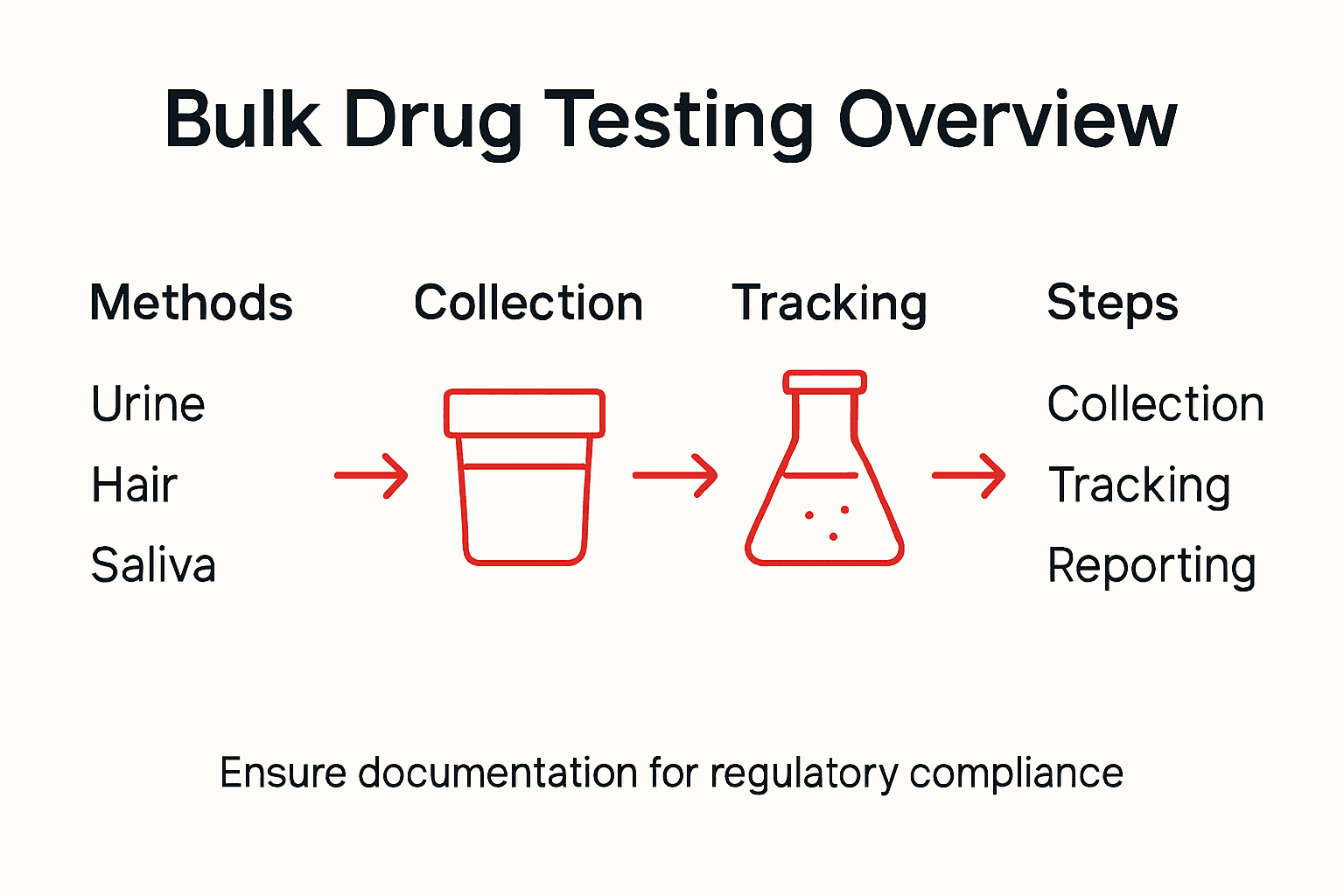 Bulk Drug Testing Overview

Methods

Urine
Hair
Saliva

Collection

Tracking

Steps

Collection
Tracking
Reporting

Ensure documentation for regulatory compliance