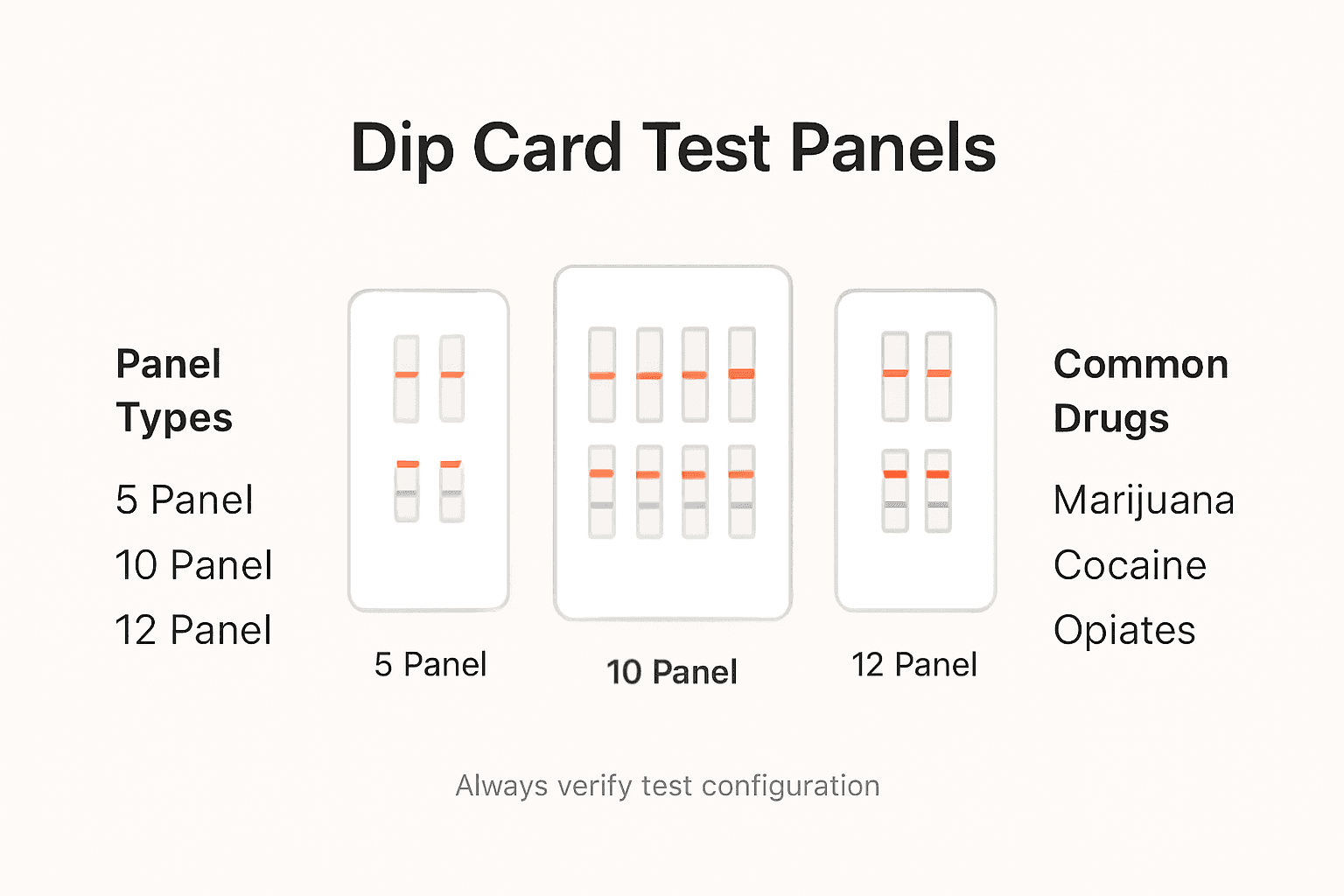 Dip Card Test Panels

Panel Types

5 Panel

10 Panel

12 Panel

5 Panel

10 Panel

12 Panel

Common Drugs

Marijuana

Cocaine

Opiates

Always verify test configuration