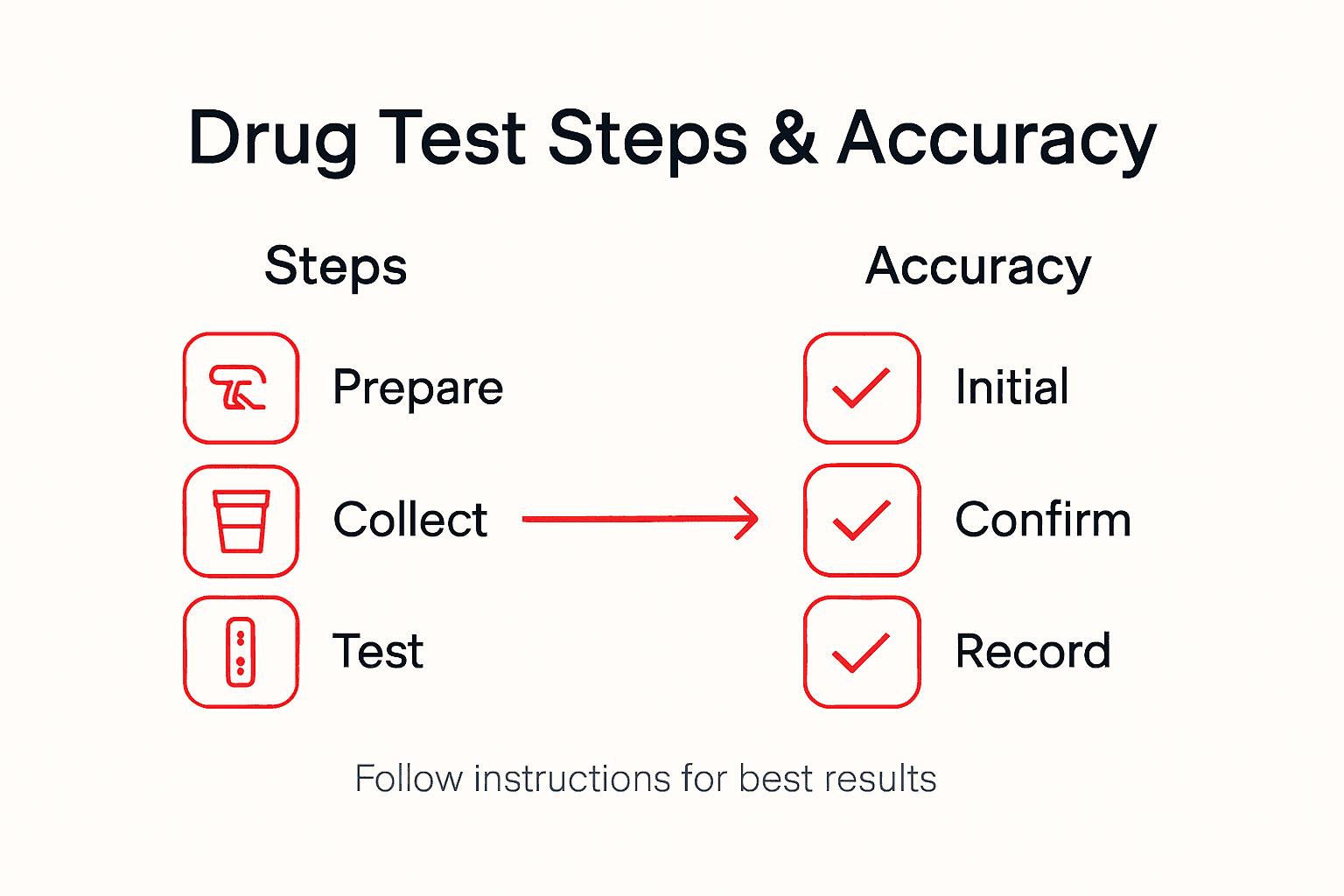 Drug Test Steps & Accuracy

Steps

Prepare

Collect

Test

Accuracy

Initial

Confirm

Record

Follow instructions for best results