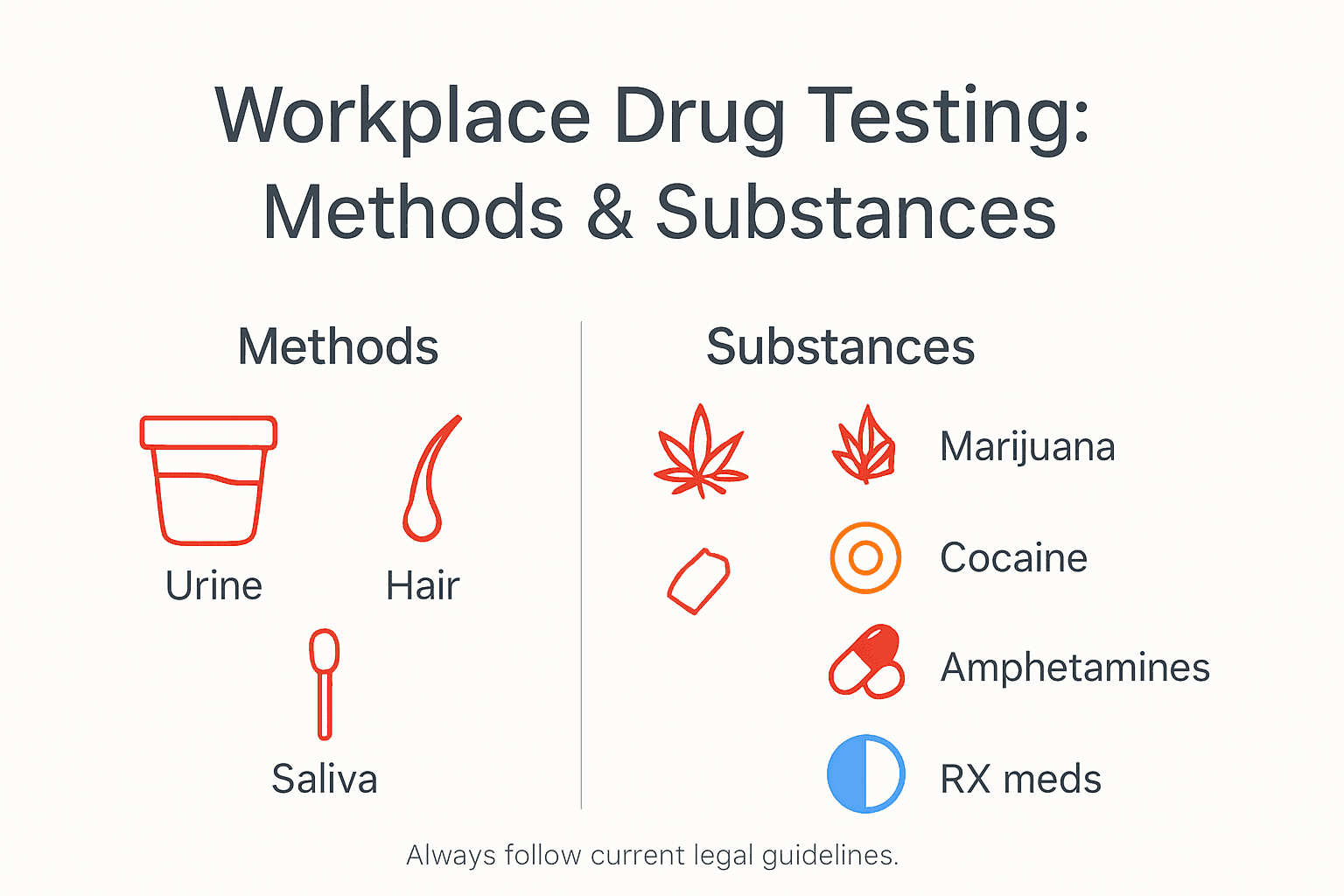 Workplace Drug Testing: Methods & Substances

Methods

Urine

Hair

Saliva

Substances

Marijuana

Cocaine

Amphetamines

RX meds

Always follow current legal guidelines.