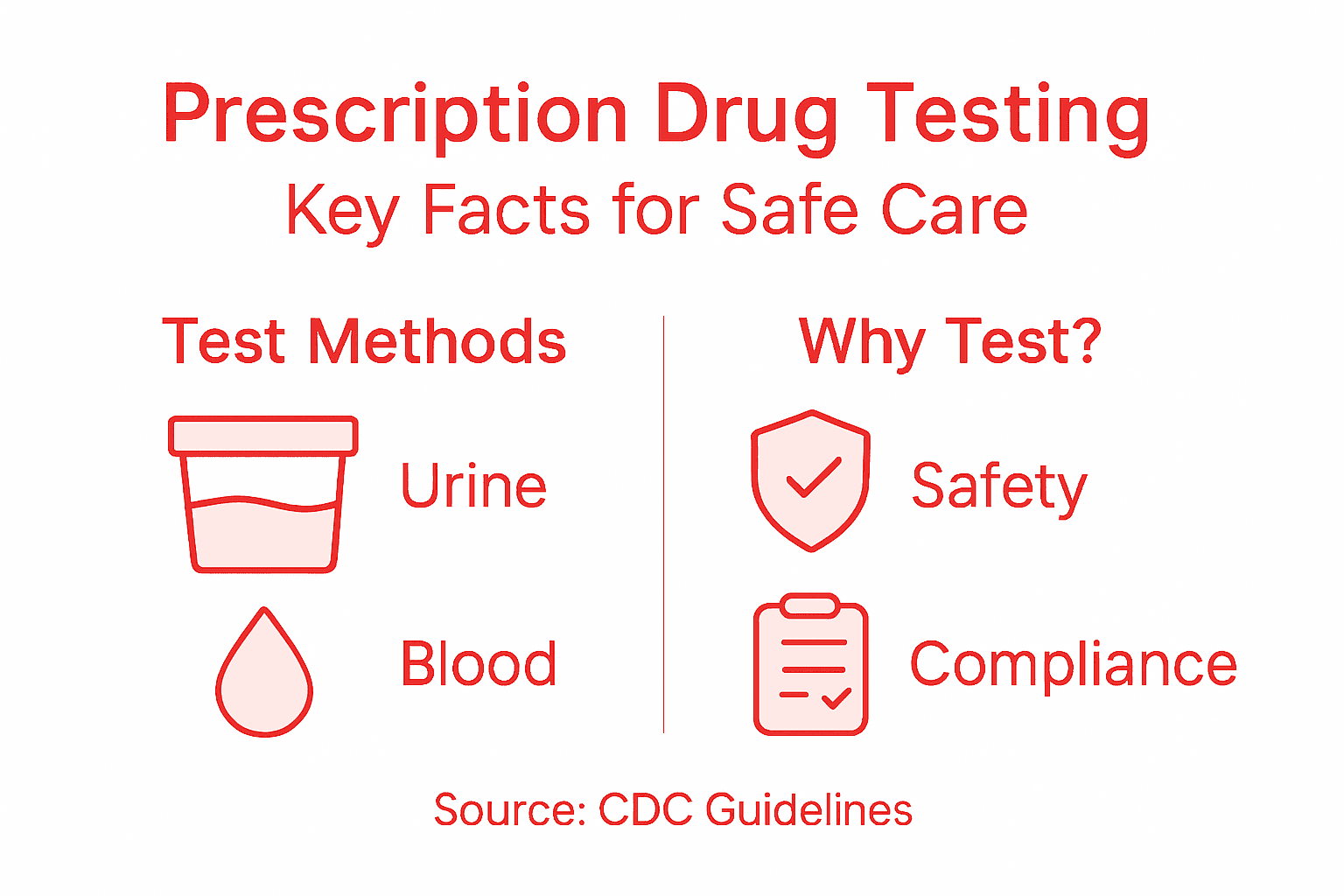 Prescription Drug Testing
Key Facts for Safe Care

Test Methods

Urine

Blood

Why Test?

Safety

Compliance

Source: CDC Guidelines