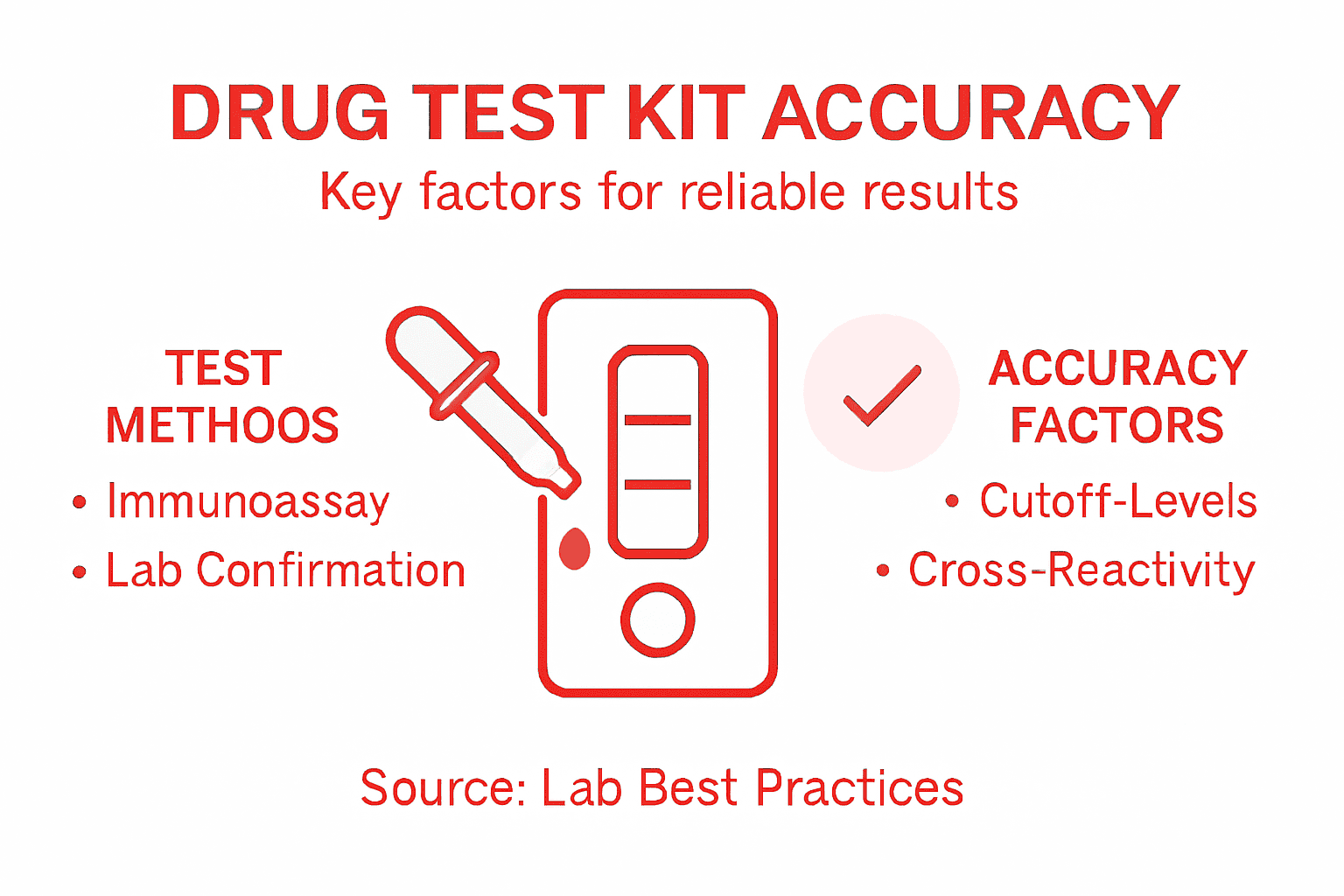 DRUG TEST KIT ACCURACY
Key factors for reliable results

TEST METHOOS
• Immunoassay
• Lab Confirmation

ACCURACY FACTORS
• Cutoff-Levels
• Cross-Reactivity

Source: Lab Best Practices