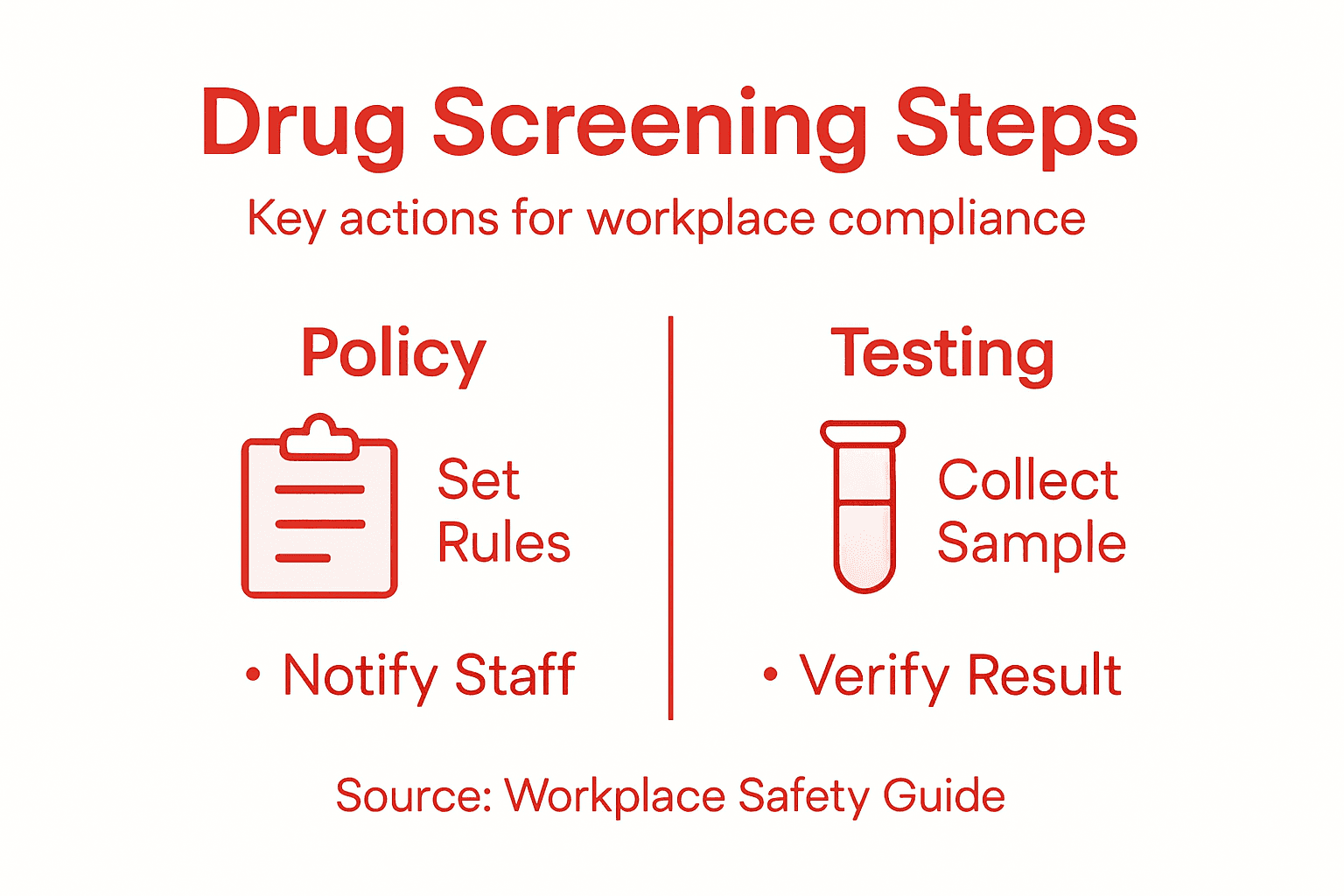 Drug Screening Steps

Key actions for workplace compliance

Policy

Set Rules

• Notify Staff

Testing

Collect Sample

• Verify Result

Source: Workplace Safety Guide