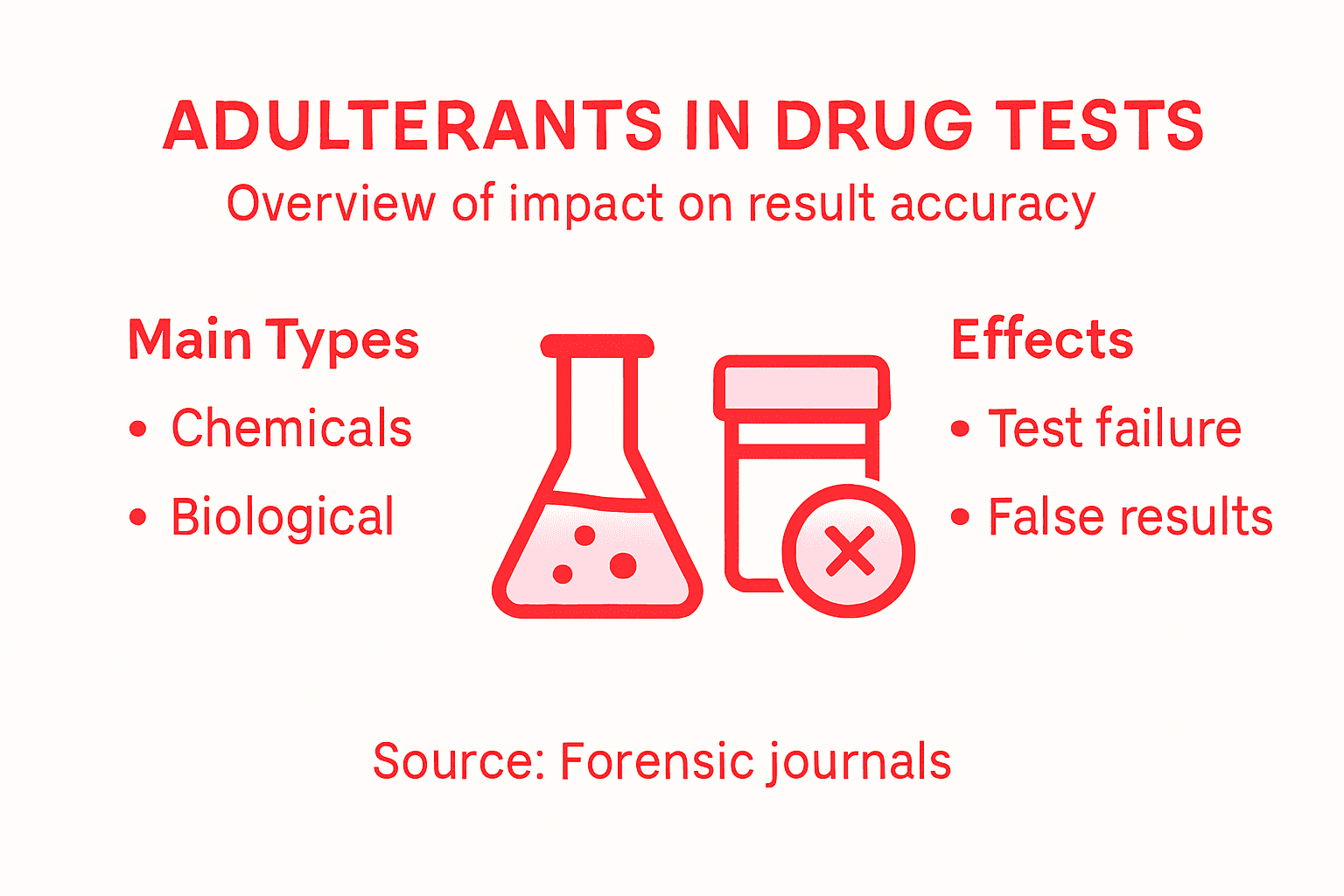 ADULTERANTS IN DRUG TESTS
Overview of impact on result accuracy

Main Types
• Chemicals
• Biological

Effects
• Test failure
• False results

Source: Forensic journals