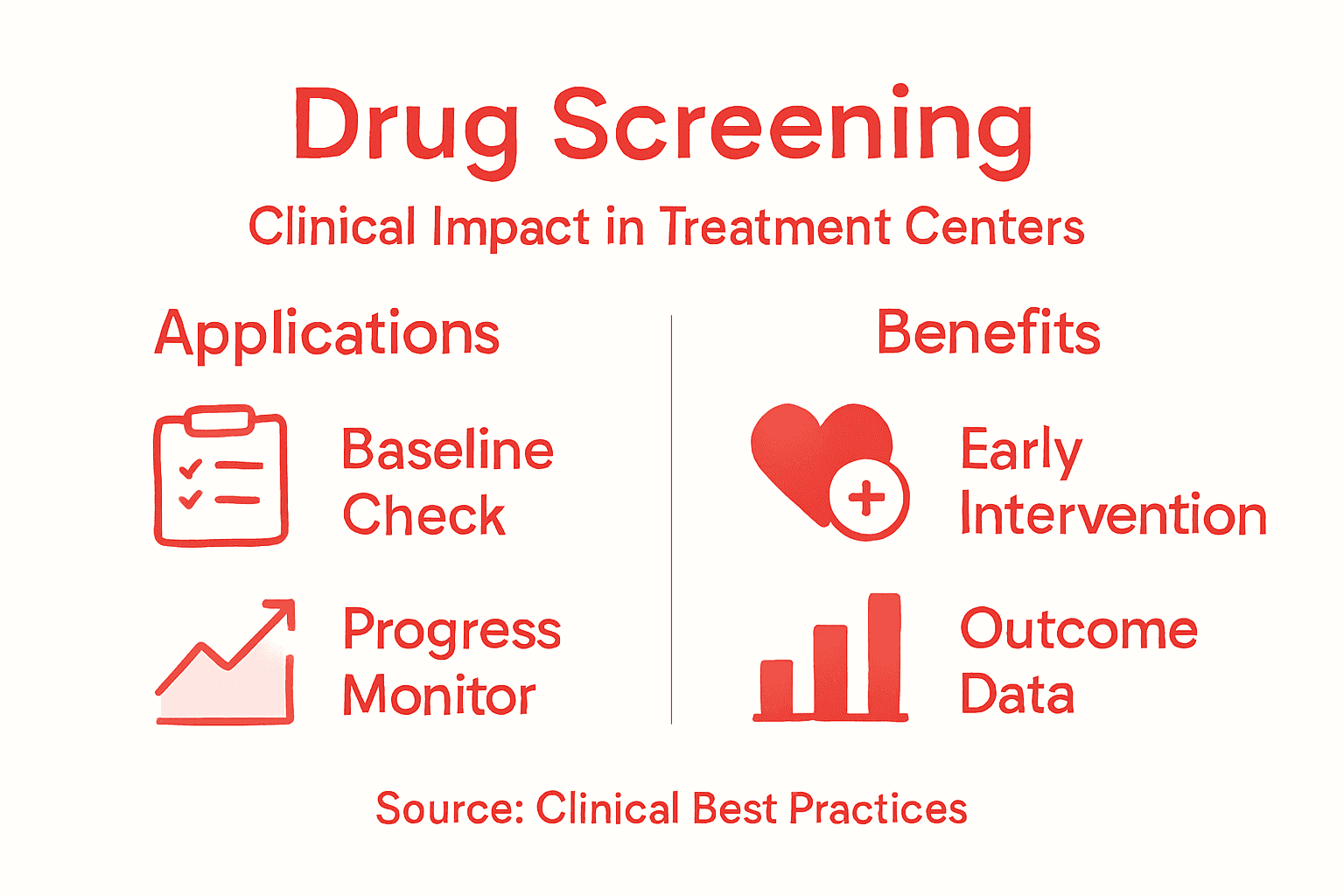 Drug Screening

Clinical Impact in Treatment Centers

Applications

Baseline Check

Progress Monitor

Benefits

Early Intervention

Outcome Data

Source: Clinical Best Practices