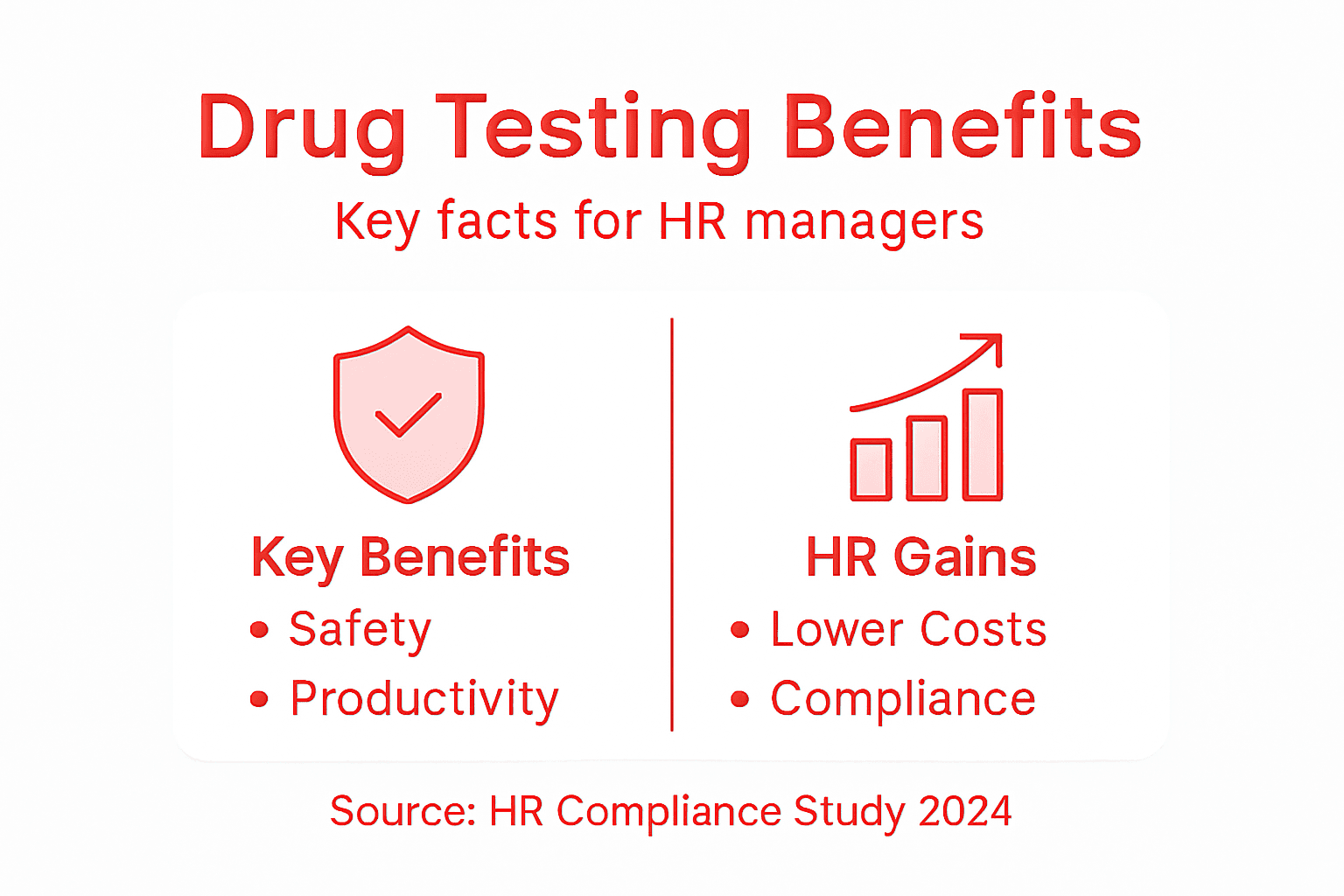 Drug Testing Benefits

Key facts for HR managers

Key Benefits
• Safety
• Productivity

HR Gains
• Lower Costs
• Compliance

Source: HR Compliance Study 2024