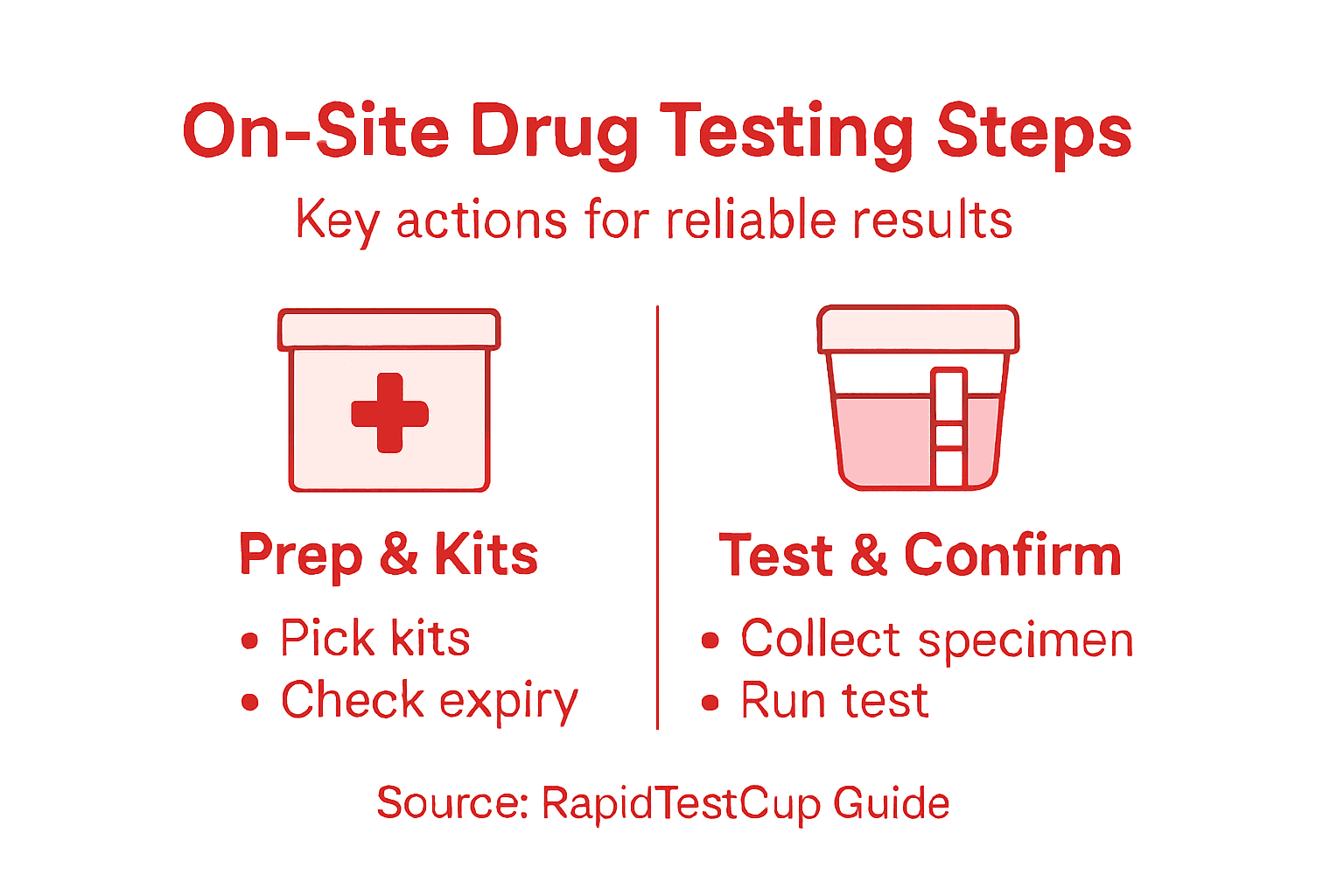 On-Site Drug Testing Steps

Key actions for reliable results

Prep & Kits

• Pick kits
• Check expiry

Test & Confirm

• Collect specimen
• Run test

Source: RapidTestCup Guide