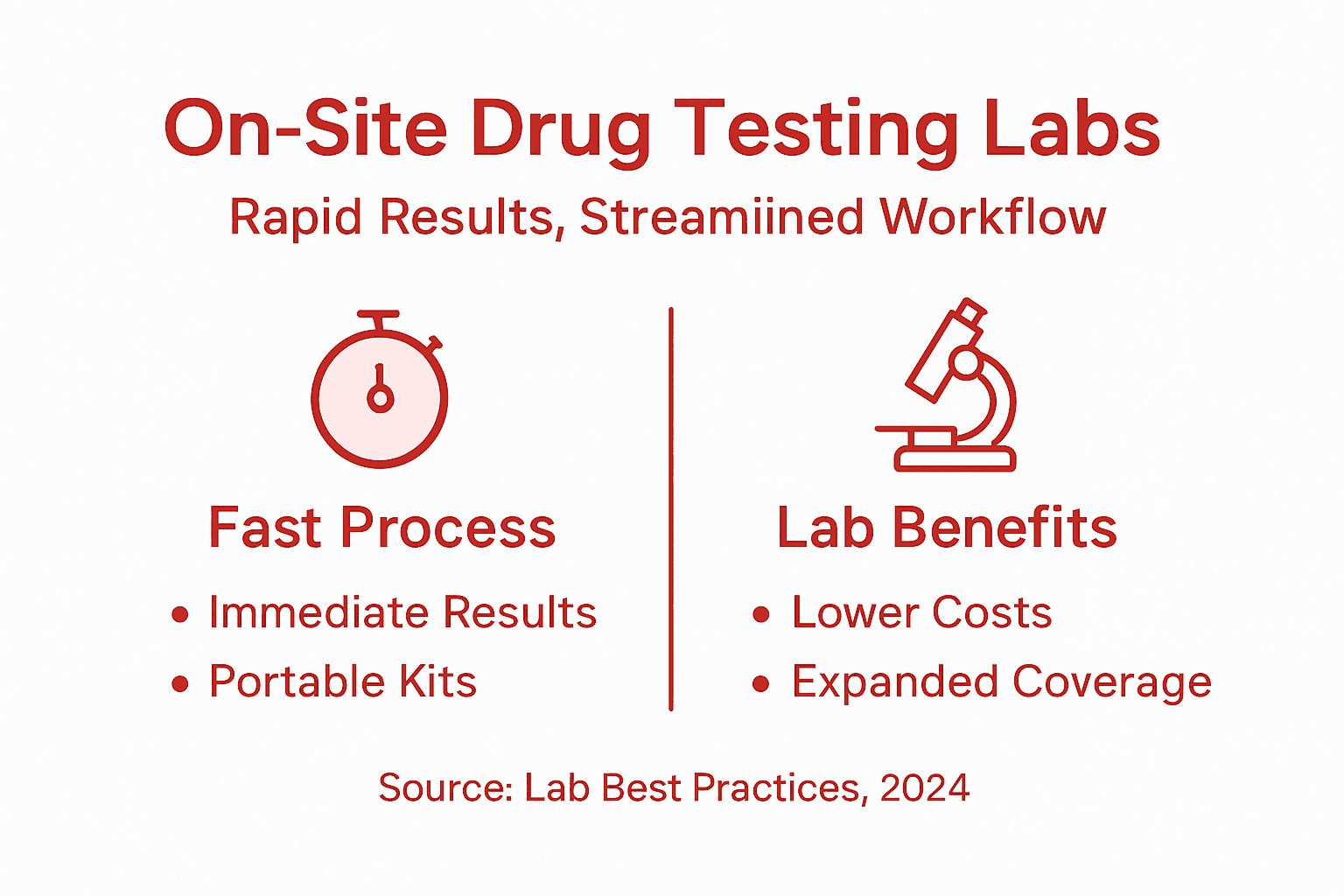 On-Site Drug Testing Labs

Rapid Results, Streamiined Workflow

Fast Process

• Immediate Results
• Portable Kits

Lab Benefits

• Lower Costs
• Expanded Coverage

Source: Lab Best Practices, 2024