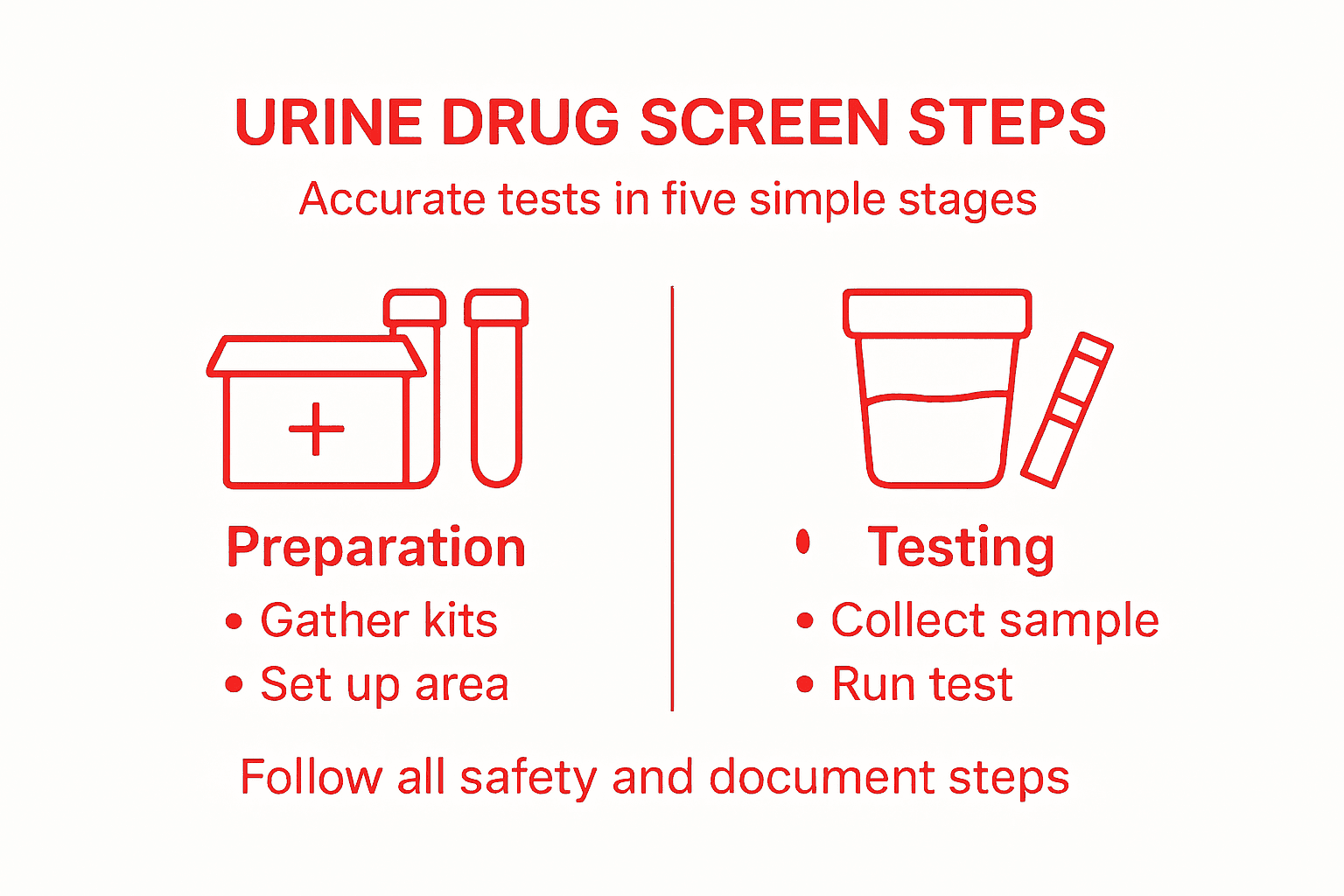 URINE DRUG SCREEN STEPS

Accurate tests in five simple stages

Preparation

• Gather kits
• Set up area

• Testing

• Collect sample
• Run test

Follow all safety and document steps