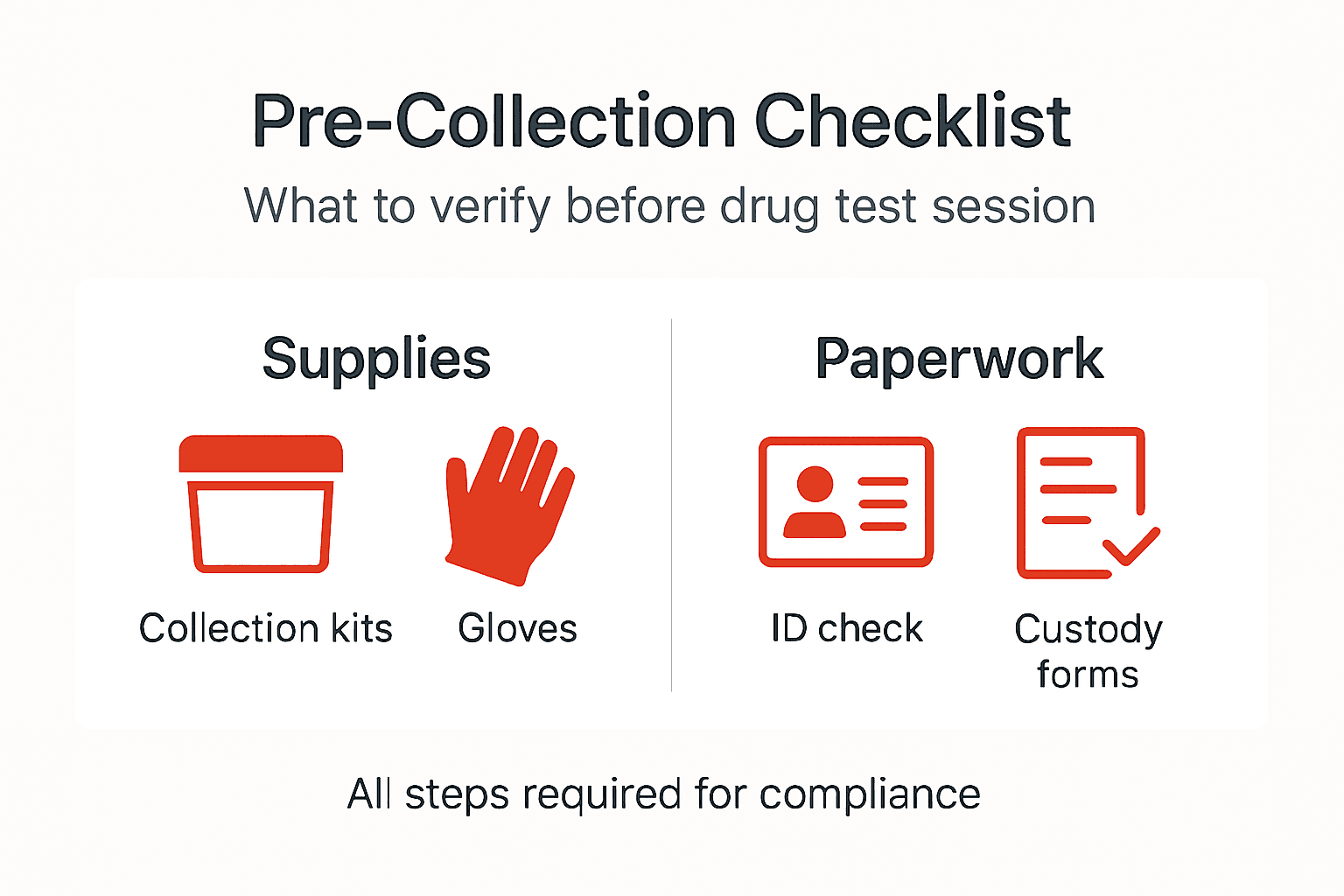 Pre-Collection Checklist
What to verify before drug test session

Supplies

Collection kits
Gloves

Paperwork

ID check
Custody forms

All steps required for compliance