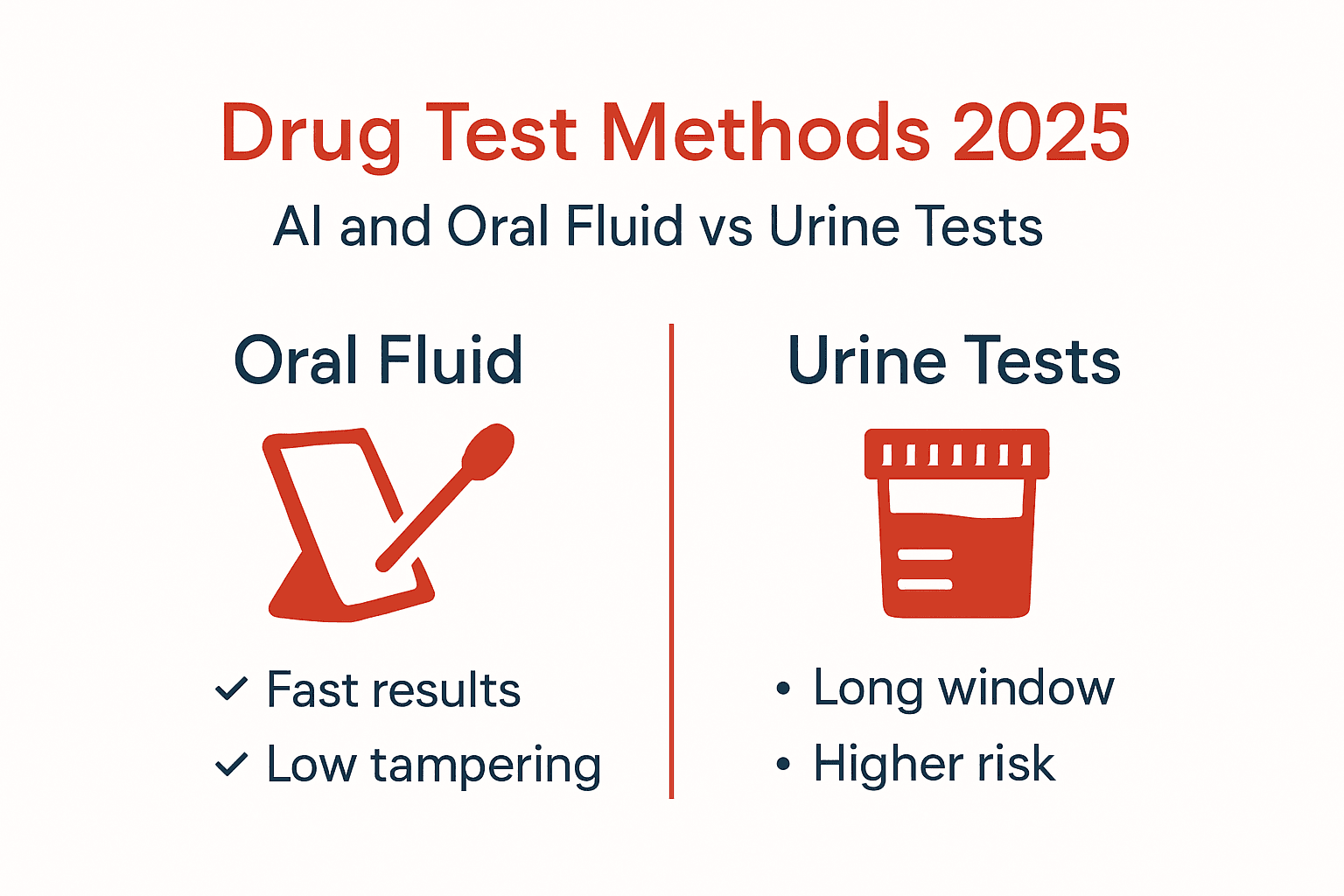 Drug Test Methods 2025
AI and Oral Fluid vs Urine Tests

Oral Fluid

✓ Fast results
✓ Low tampering

Urine Tests

• Long window
• Higher risk