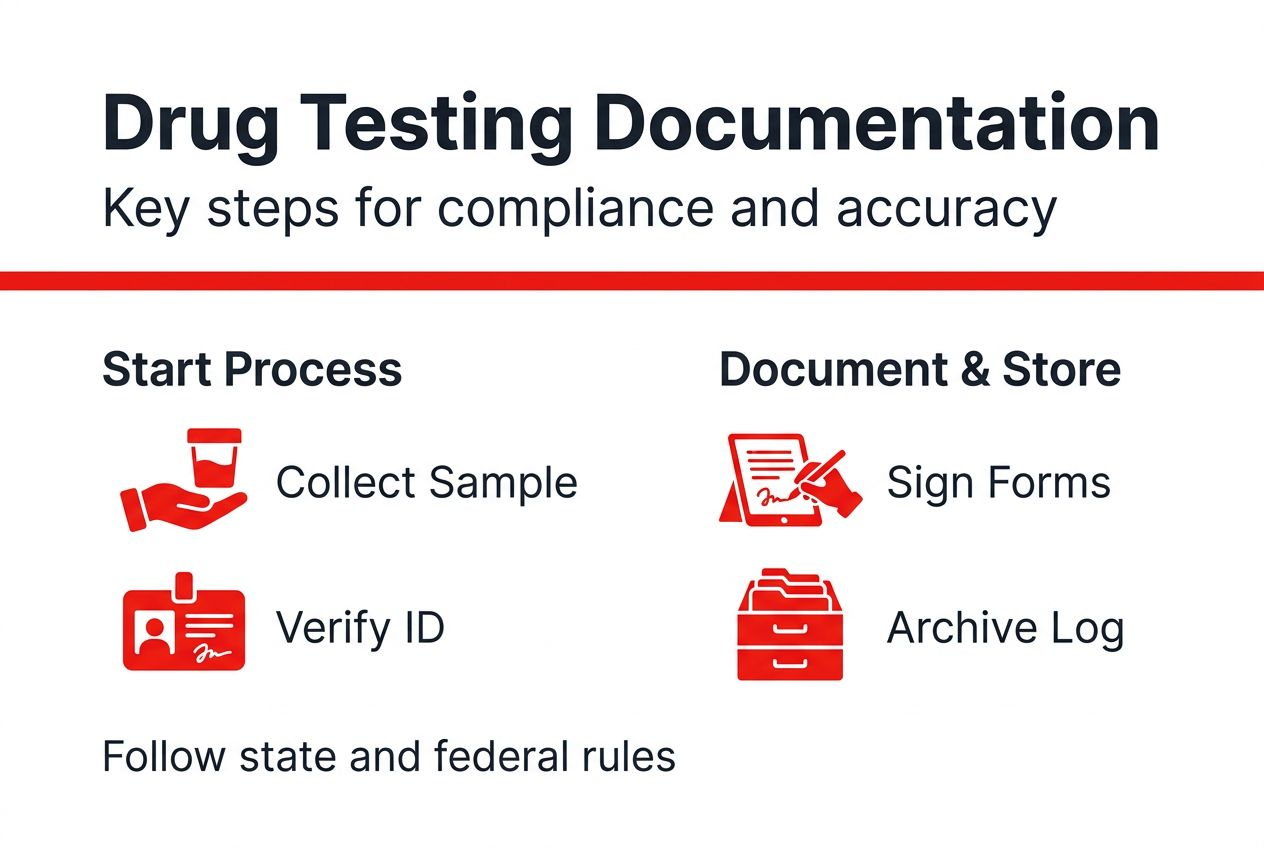 Drug Testing Documentation

Key steps for compliance and accuracy

Start Process

Collect Sample

Verify ID

Document & Store

Sign Forms

Archive Log

Follow state and federal rules