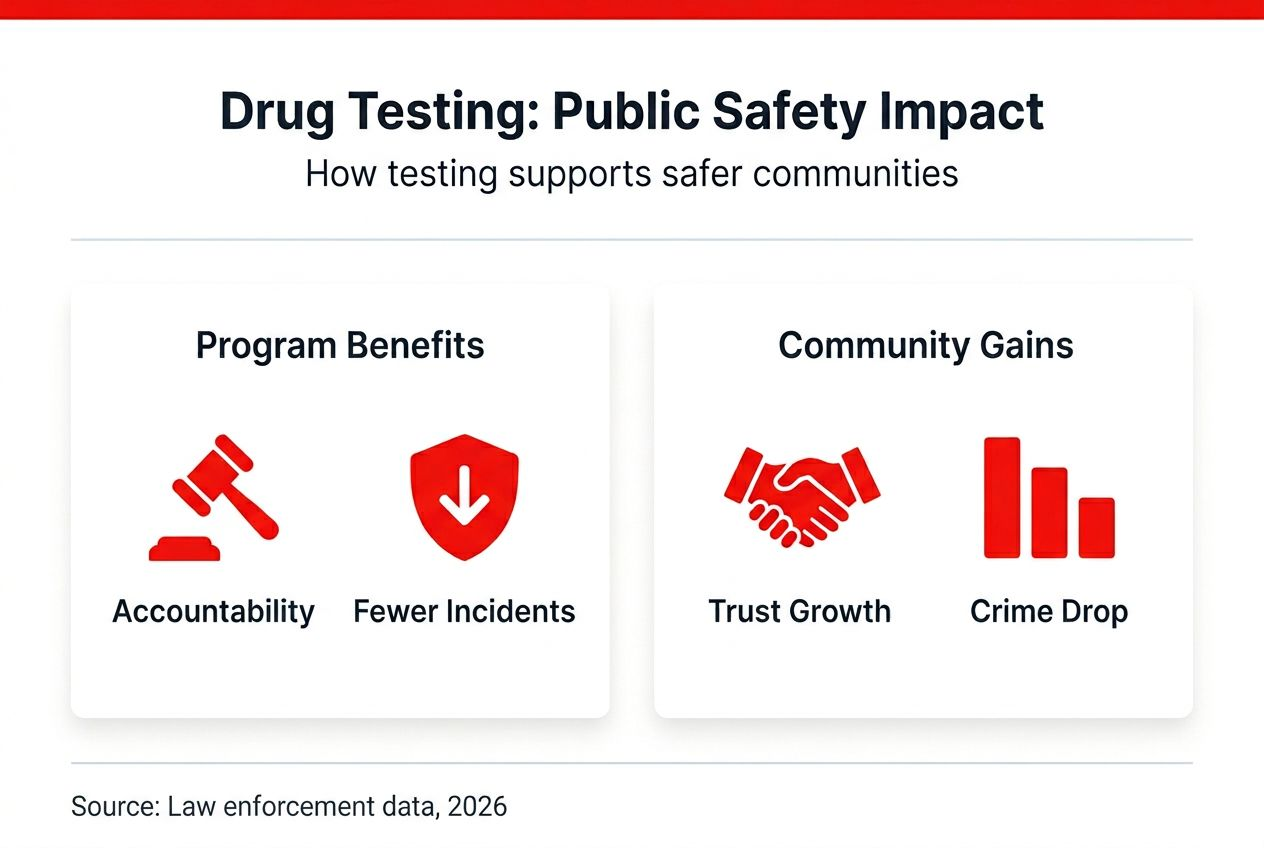 Drug Testing: Public Safety Impact

How testing supports safer communities

Program Benefits

Accountability

Fewer Incidents

Community Gains

Trust Growth

Crime Drop

Source: Law enforcement data, 2026