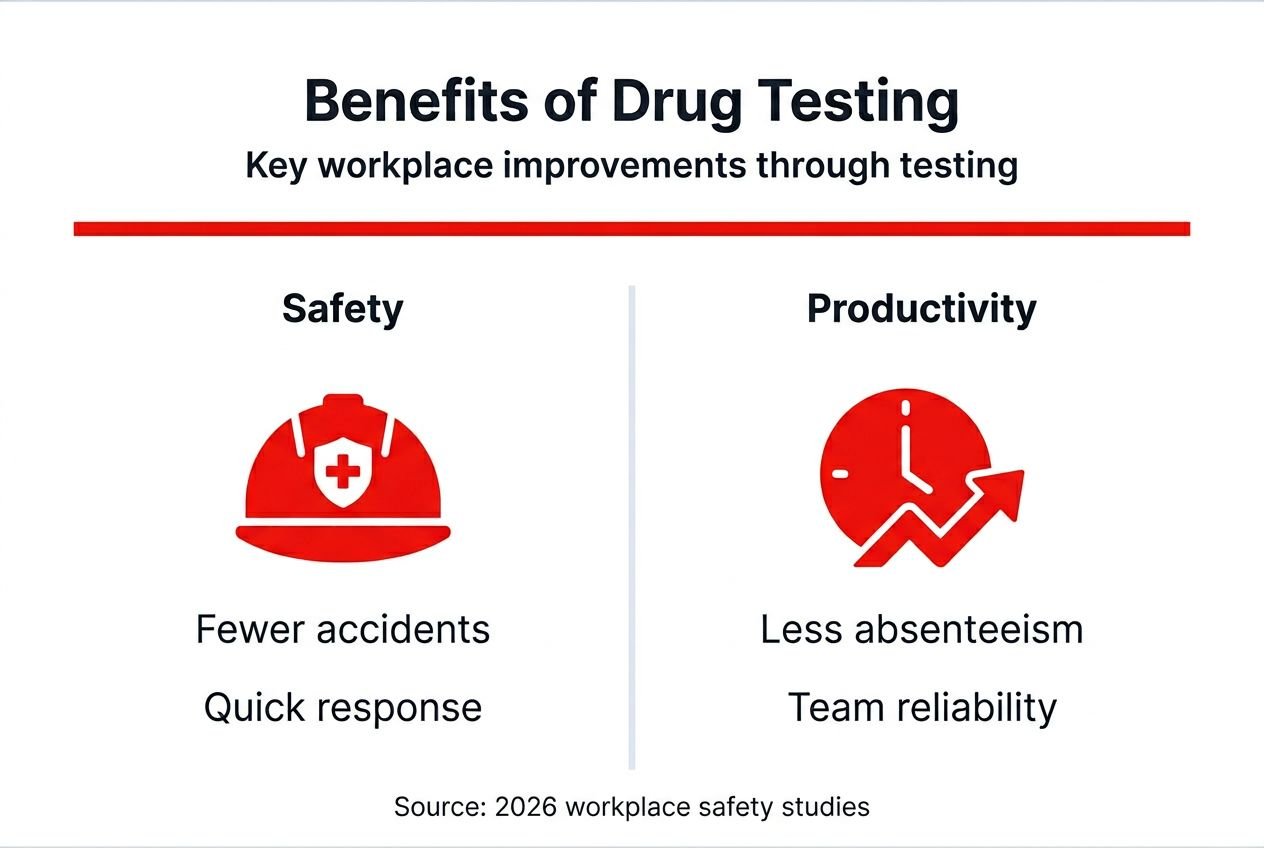 Benefits of Drug Testing
Key workplace improvements through testing

Safety

Fewer accidents
Quick response

Productivity

Less absenteeism
Team reliability

Source: 2026 workplace safety studies