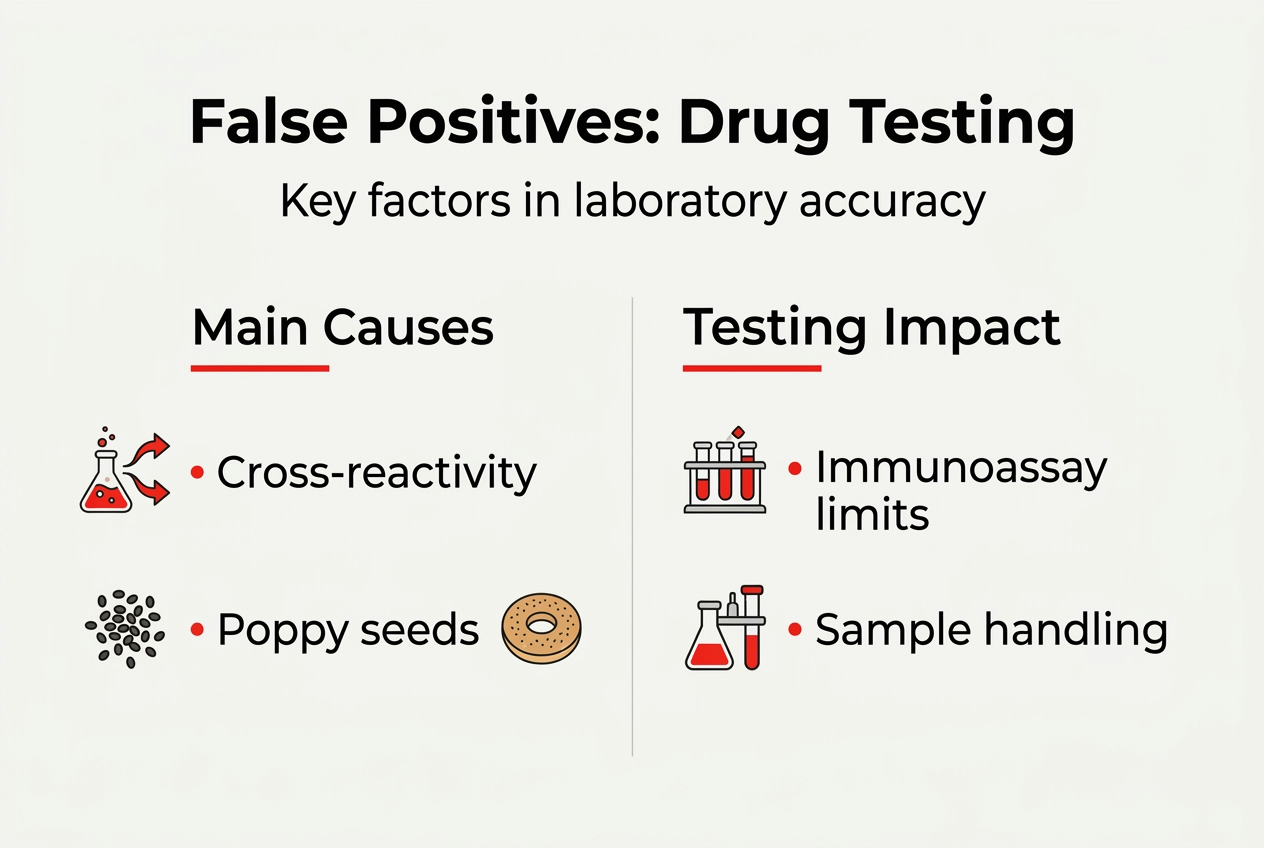 False Positives: Drug Testing

Key factors in laboratory accuracy

Main Causes

• Cross-reactivity

• Poppy seeds

Testing Impact

• Immunoassay limits

• Sample handling