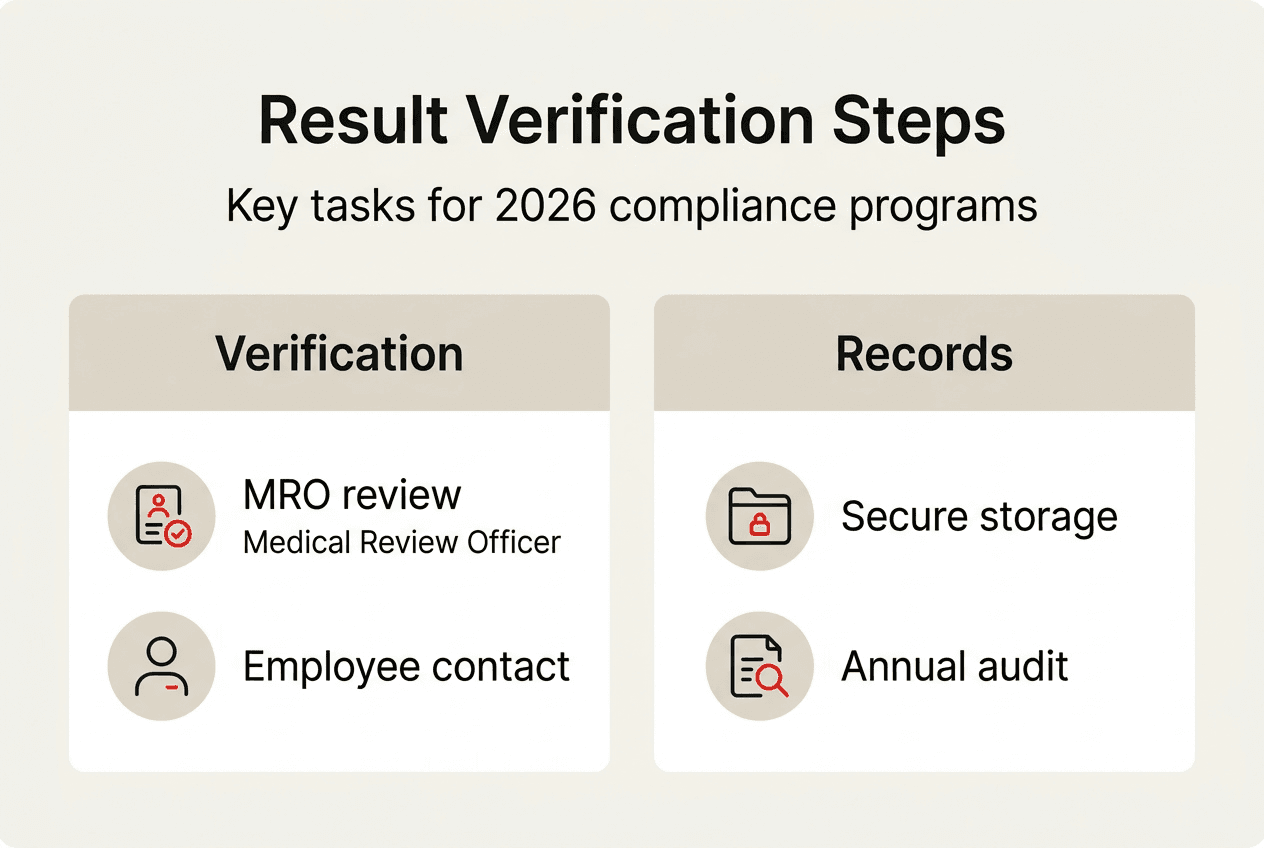 Result Verification Steps

Key tasks for 2026 compliance programs

Verification

MRO review
Medical Review Officer

Employee contact

Records

Secure storage

Annual audit