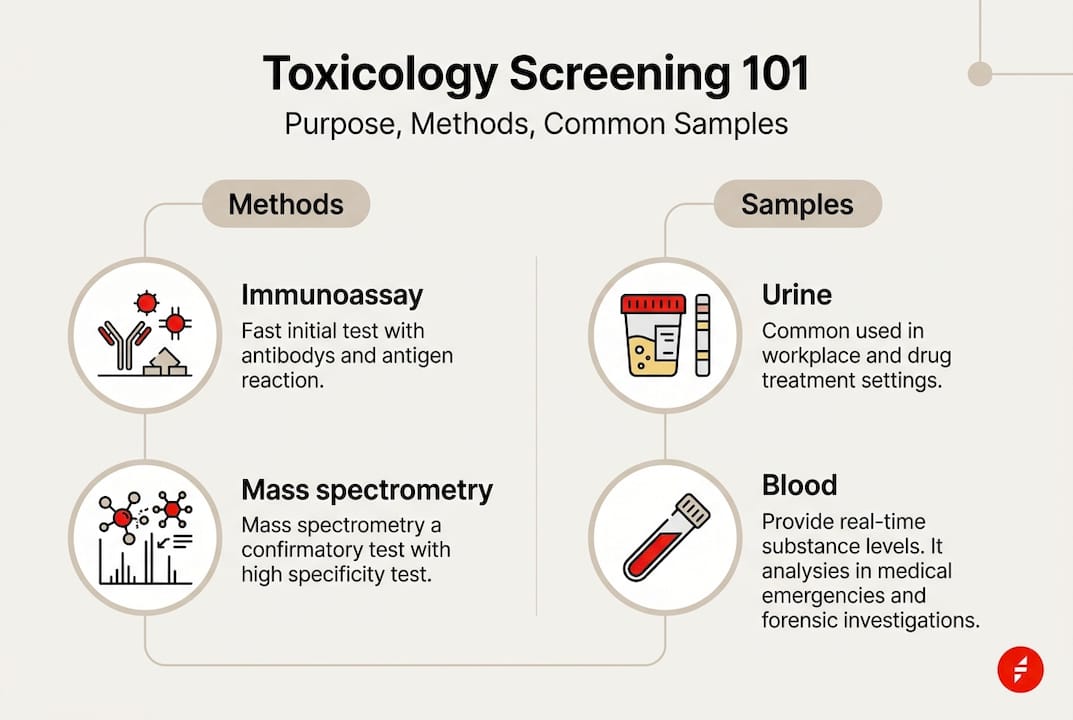 Toxicology Screening 101

Purpose, Methods, Common Samples

Methods

Immunoassay

Fast initial test with antibodys and antigen reaction.

Mass spectrometry

Mass spectrometry a confirmatory test with high specificity test.

Samples

Urine

Common used in workplace and drug treatment settings.

Blood

Provide real-time substance levels. It analysies in medical emergencies and forensic investigations.