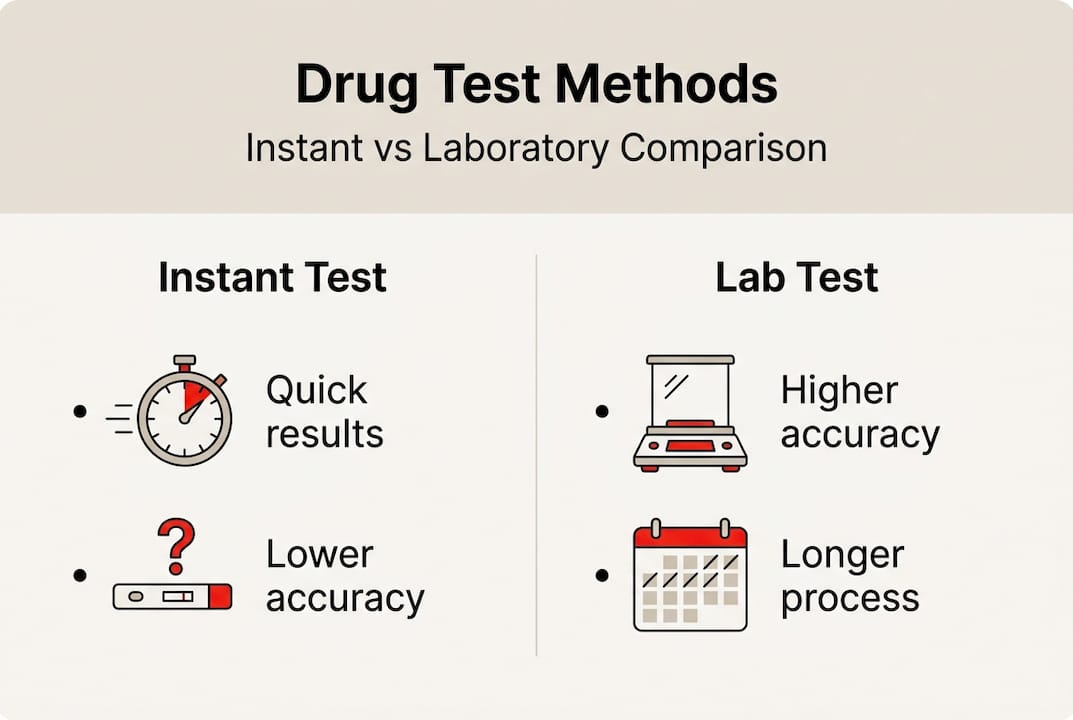 Drug Test Methods
Instant vs Laboratory Comparison

Instant Test

• Quick results

• Lower accuracy

Lab Test

• Higher accuracy

• Longer process