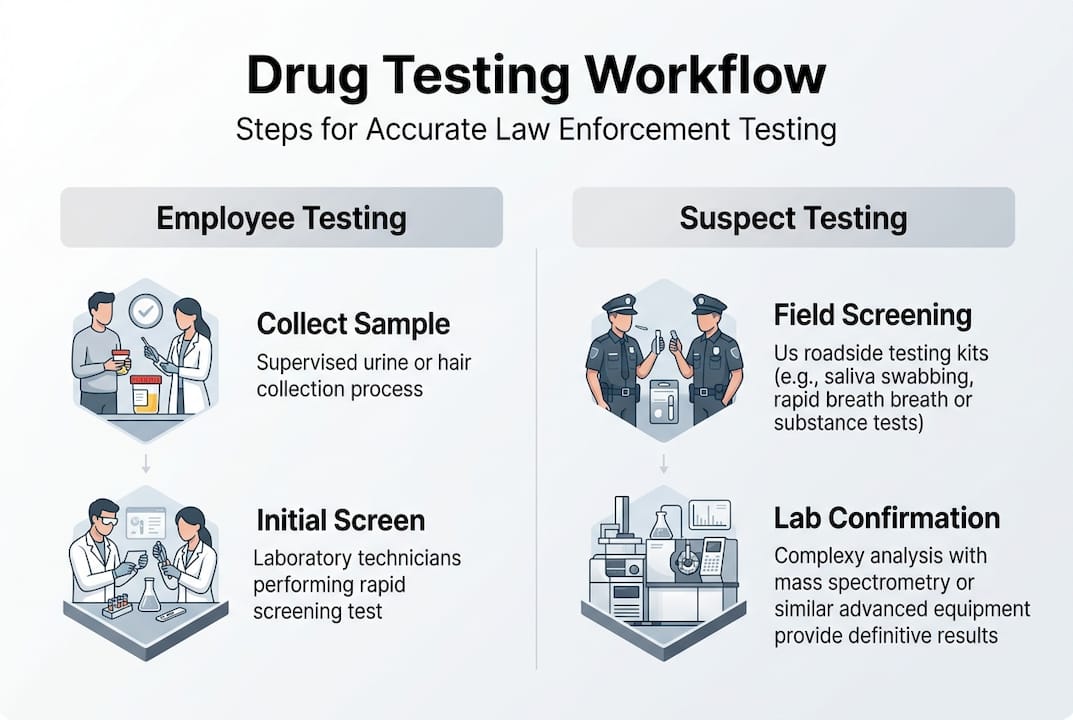 Drug Testing Workflow

Steps for Accurate Law Enforcement Testing

Employee Testing

Collect Sample

Supervised urine or hair collection process

Initial Screen

Laboratory technicians performing rapid screening test

Suspect Testing

Field Screening

Us roadside testing kits (e.g., saliva swabbing, rapid breath breath or substance tests)

Lab Confirmation

Complexy analysis with mass spectrometry or similar advanced equipment provide definitive results