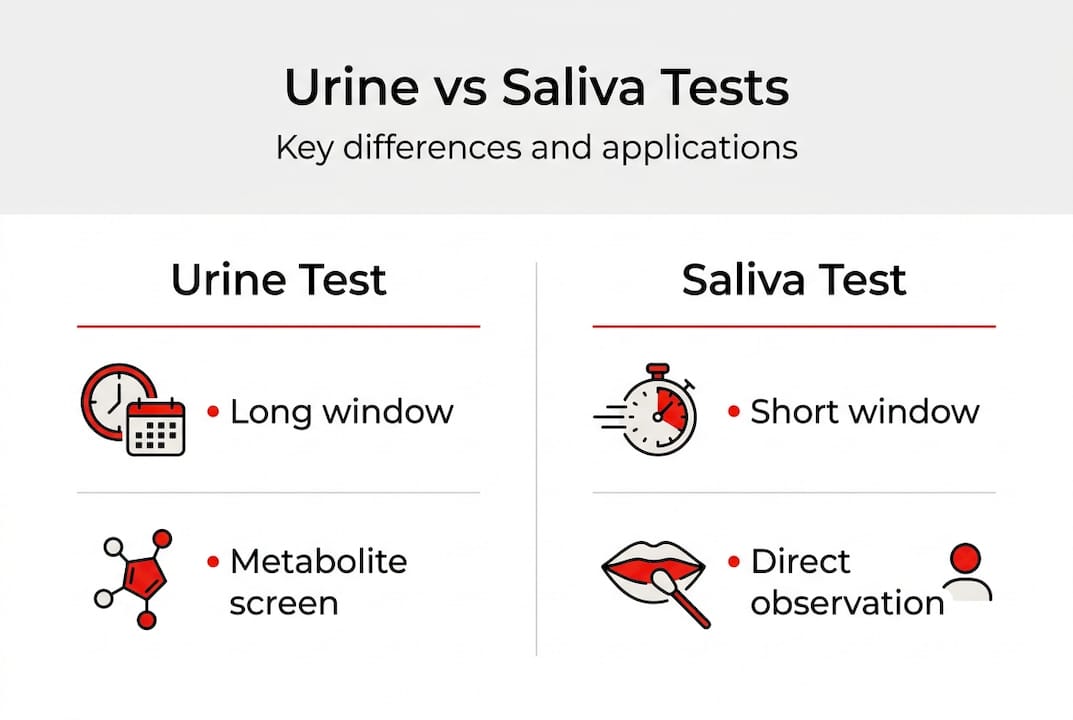 Urine vs Saliva Tests

Key differences and applications

Urine Test

• Long window

• Metabolite screen

Saliva Test

• Short window

• Direct observation