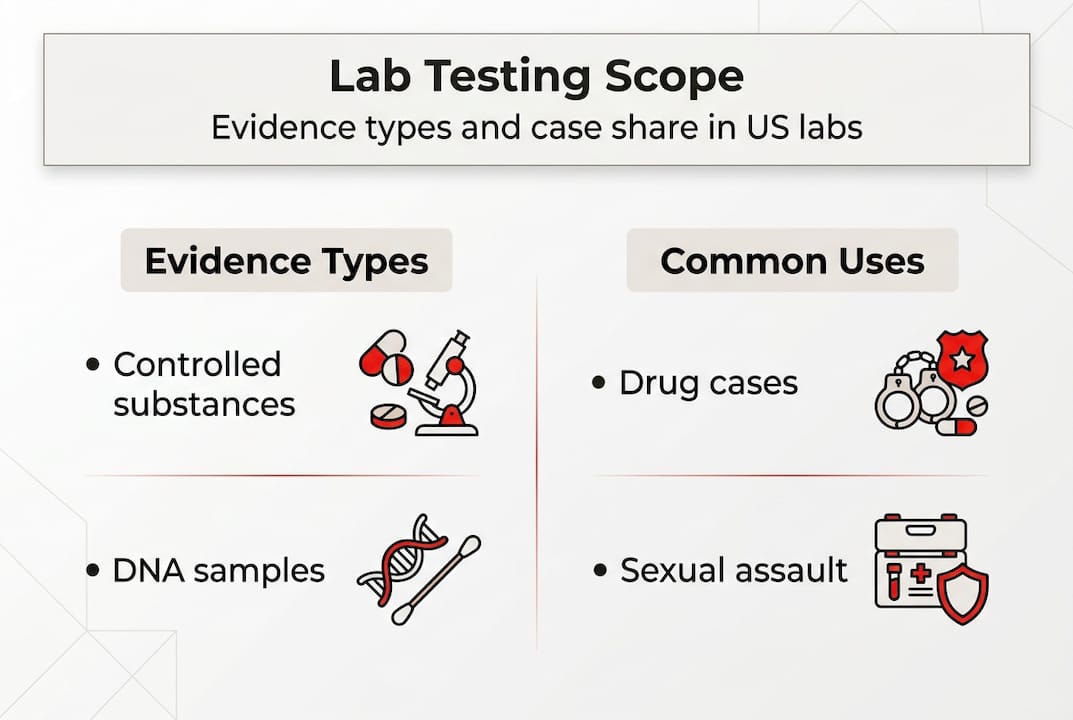 Lab Testing Scope
Evidence types and case share in US labs

Evidence Types

• Controlled substances

• DNA samples

Common Uses

• Drug cases

• Sexual assault