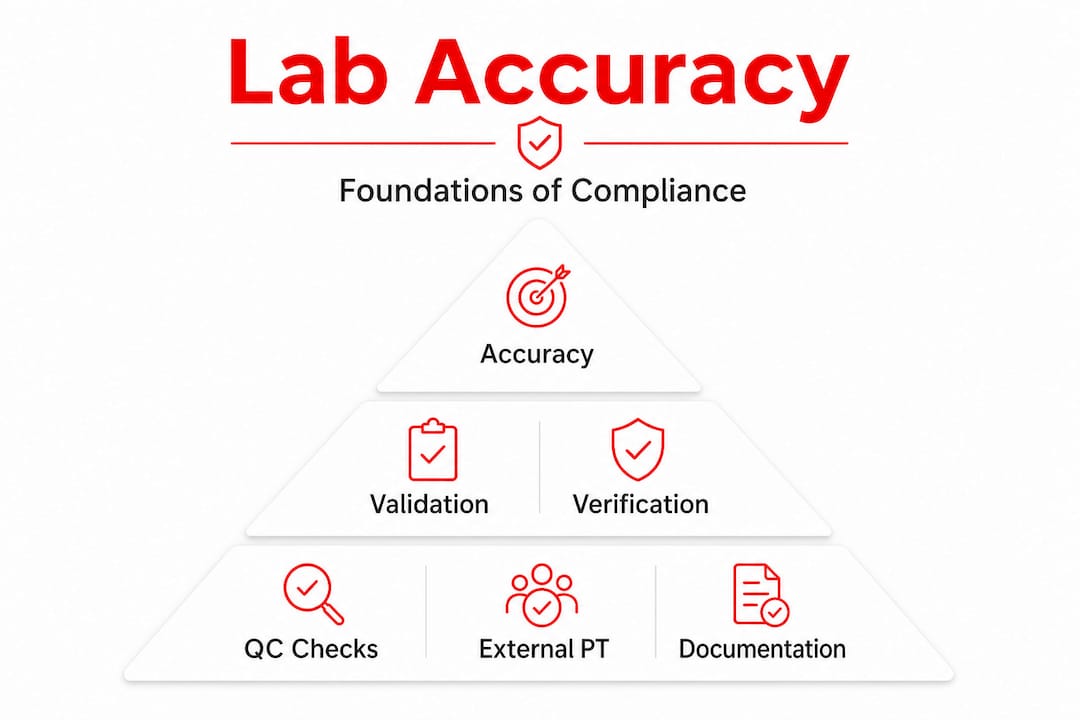 Lab Accuracy

Foundations of Compliance

Accuracy

Validation

Verification

QC Checks

External PT

Documentation