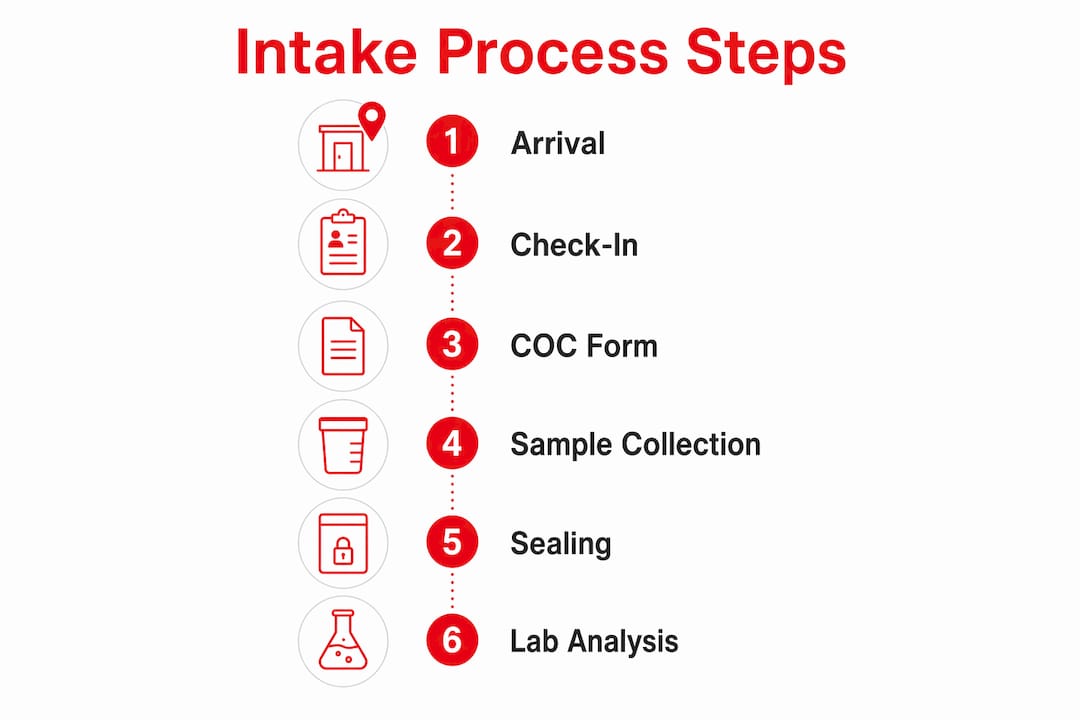 Intake Process Steps

1 Arrival

2 Check-In

3 COC Form

4 Sample Collection

5 Sealing

6 Lab Analysis