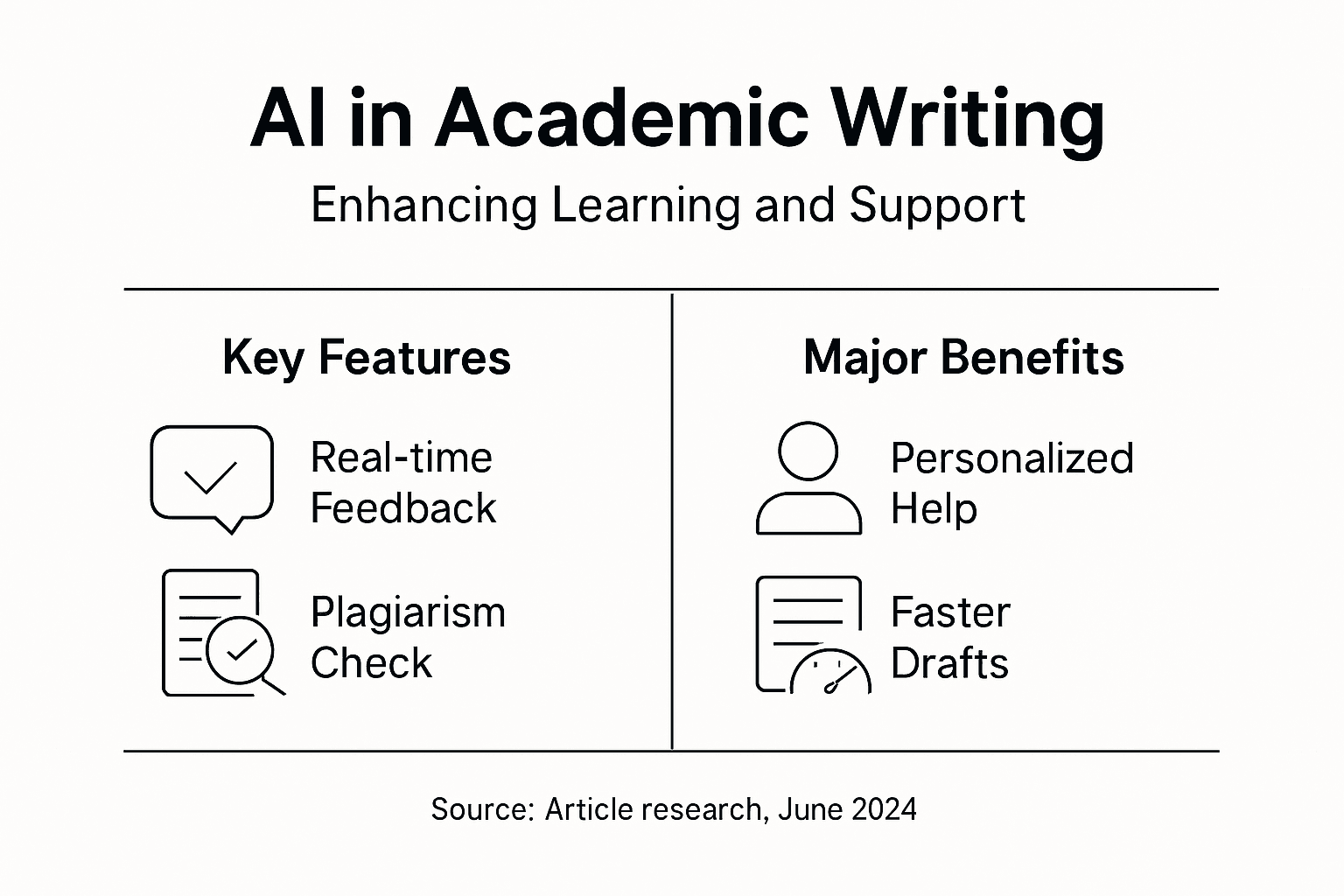 AI in Academic Writing

Enhancing Learning and Support

Key Features

Real-time Feedback

Plagiarism Check

Major Benefits

Personalized Help

Faster Drafts

Source: Article research, June 2024