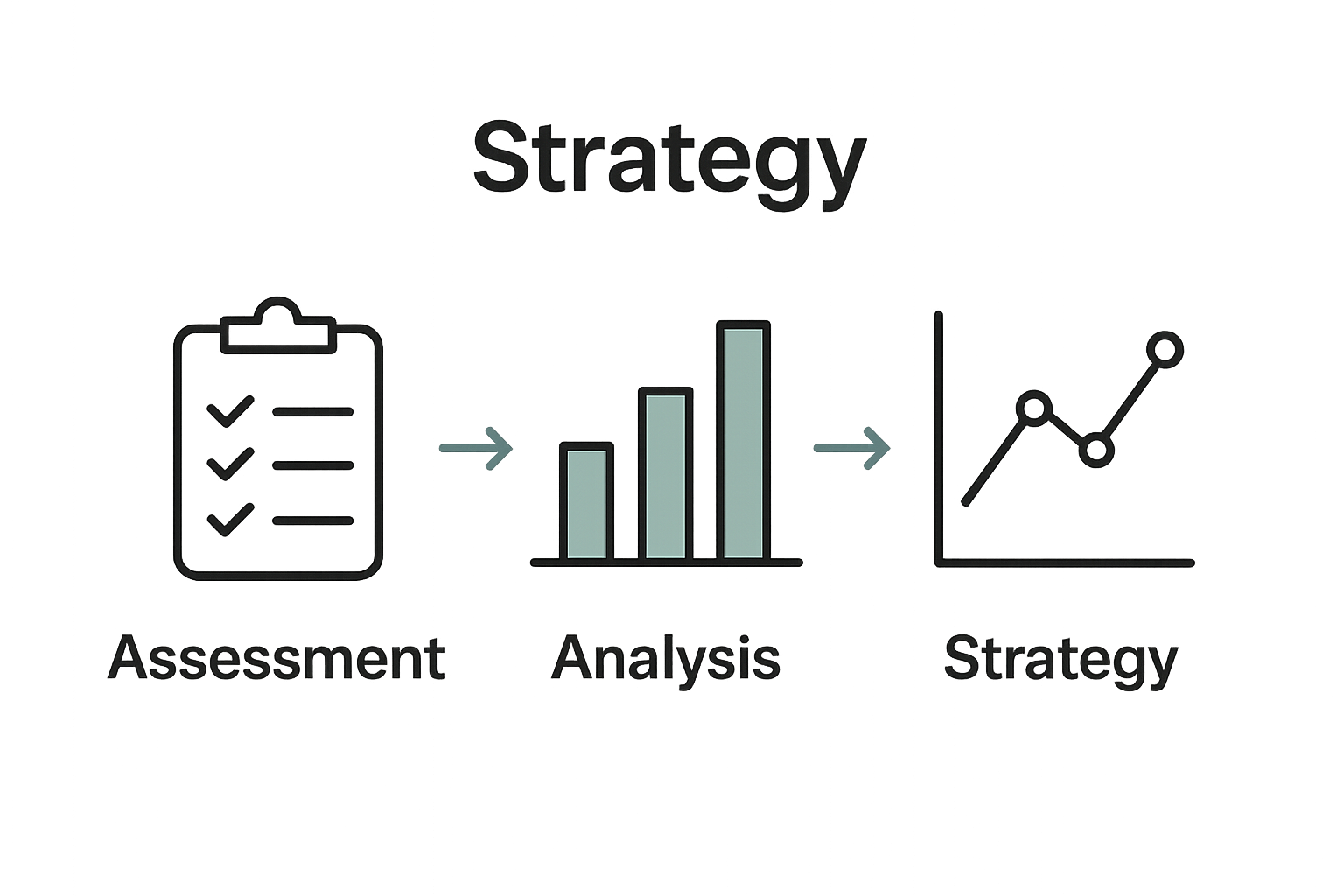 Strategy

Assessment

Analysis

Strategy