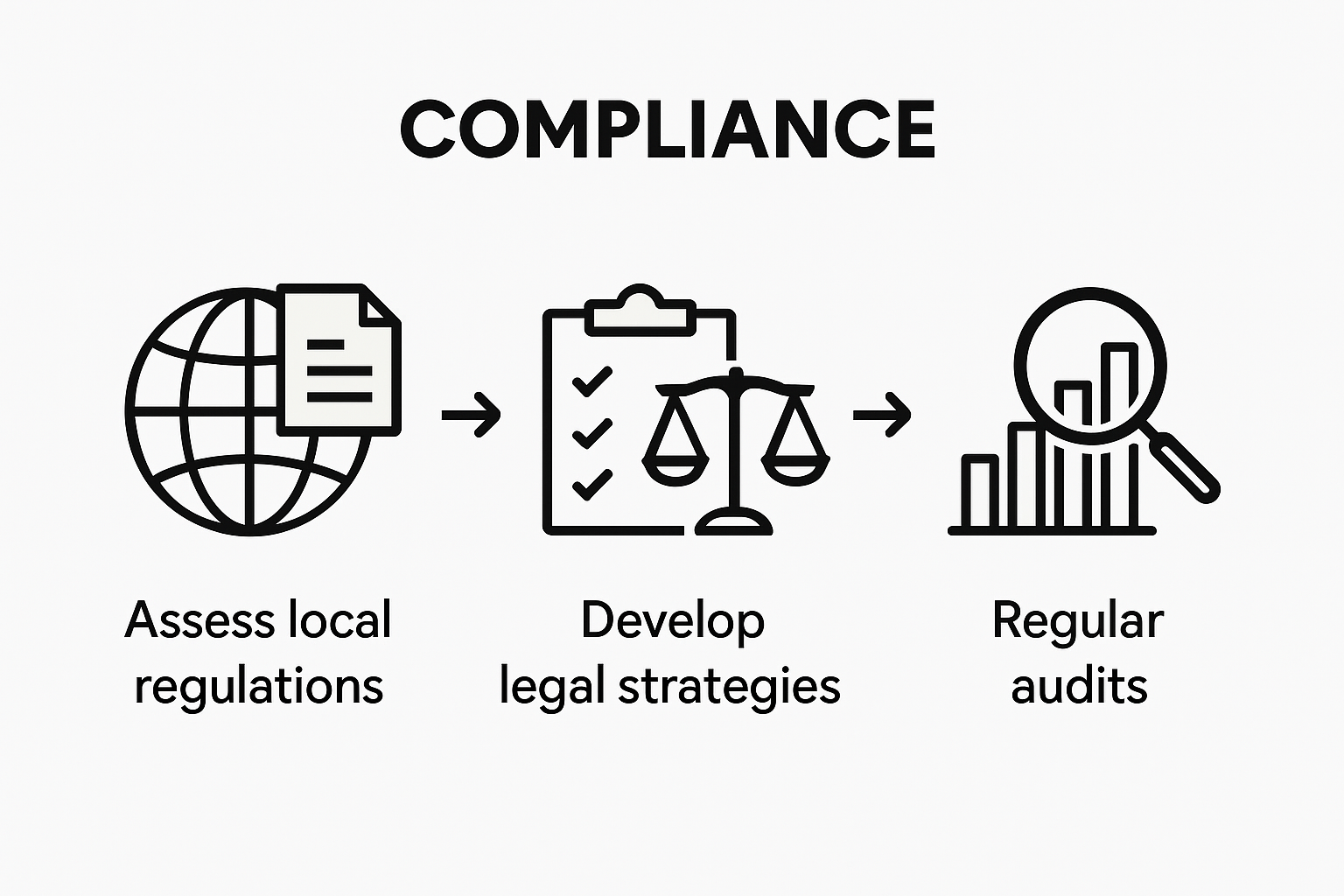 COMPLIANCE

Assess local regulations

Develop legal strategies

Regular audits