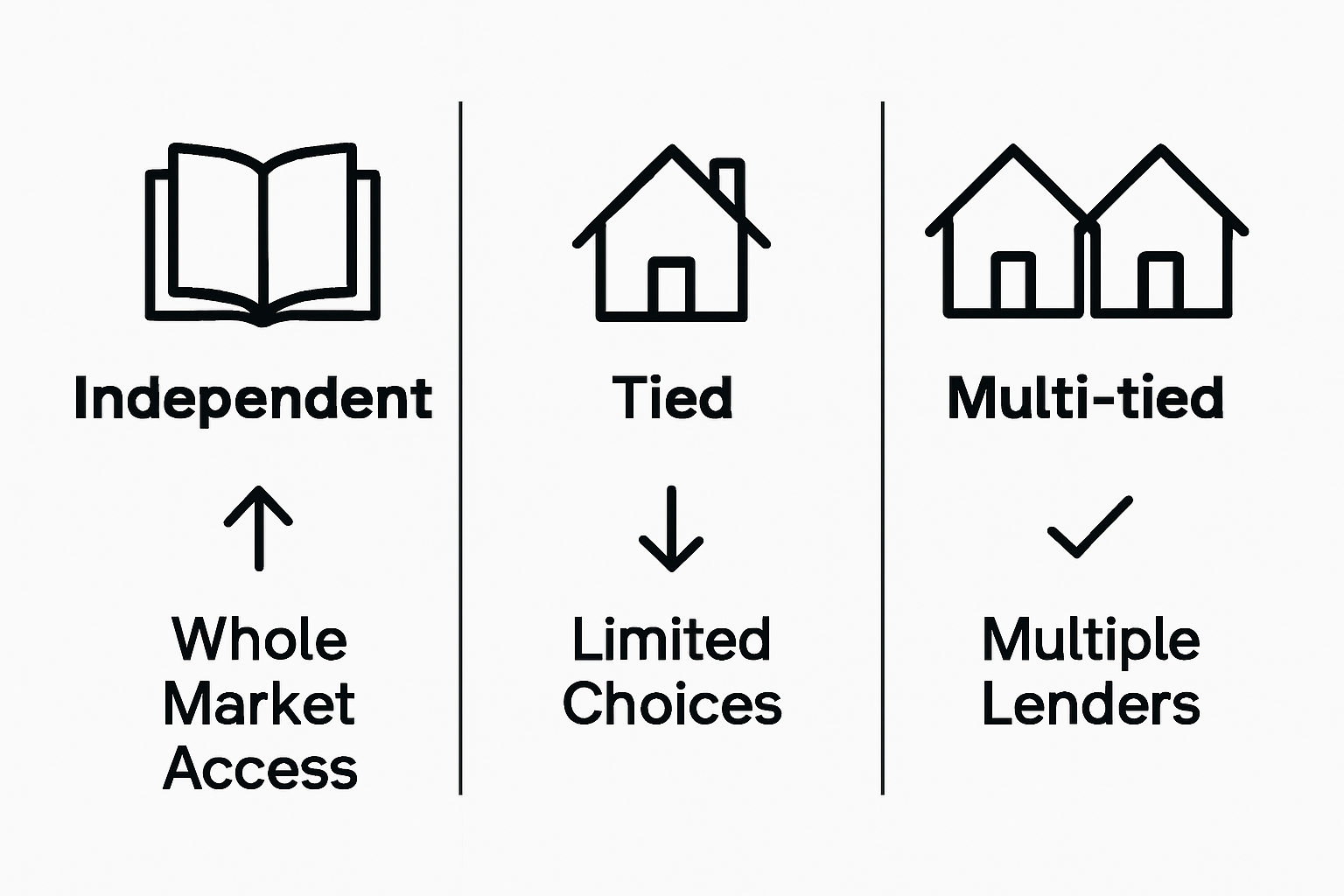 Independent

Whole Market Access

Tied

Limited Choices

Multi-tied

Multiple Lenders