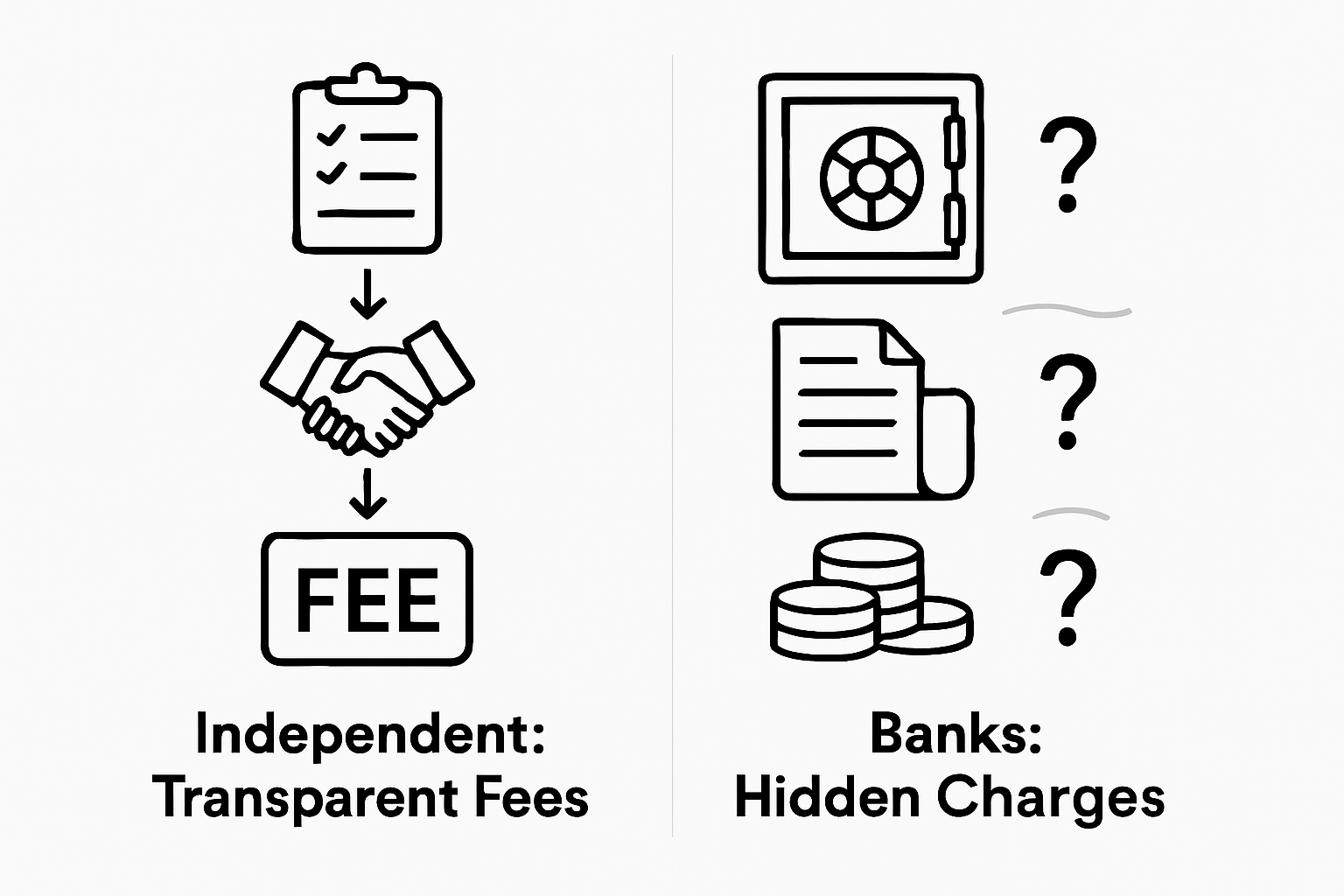 FEE

Independent:
Transparent Fees

?

?

?

Banks:
Hidden Charges