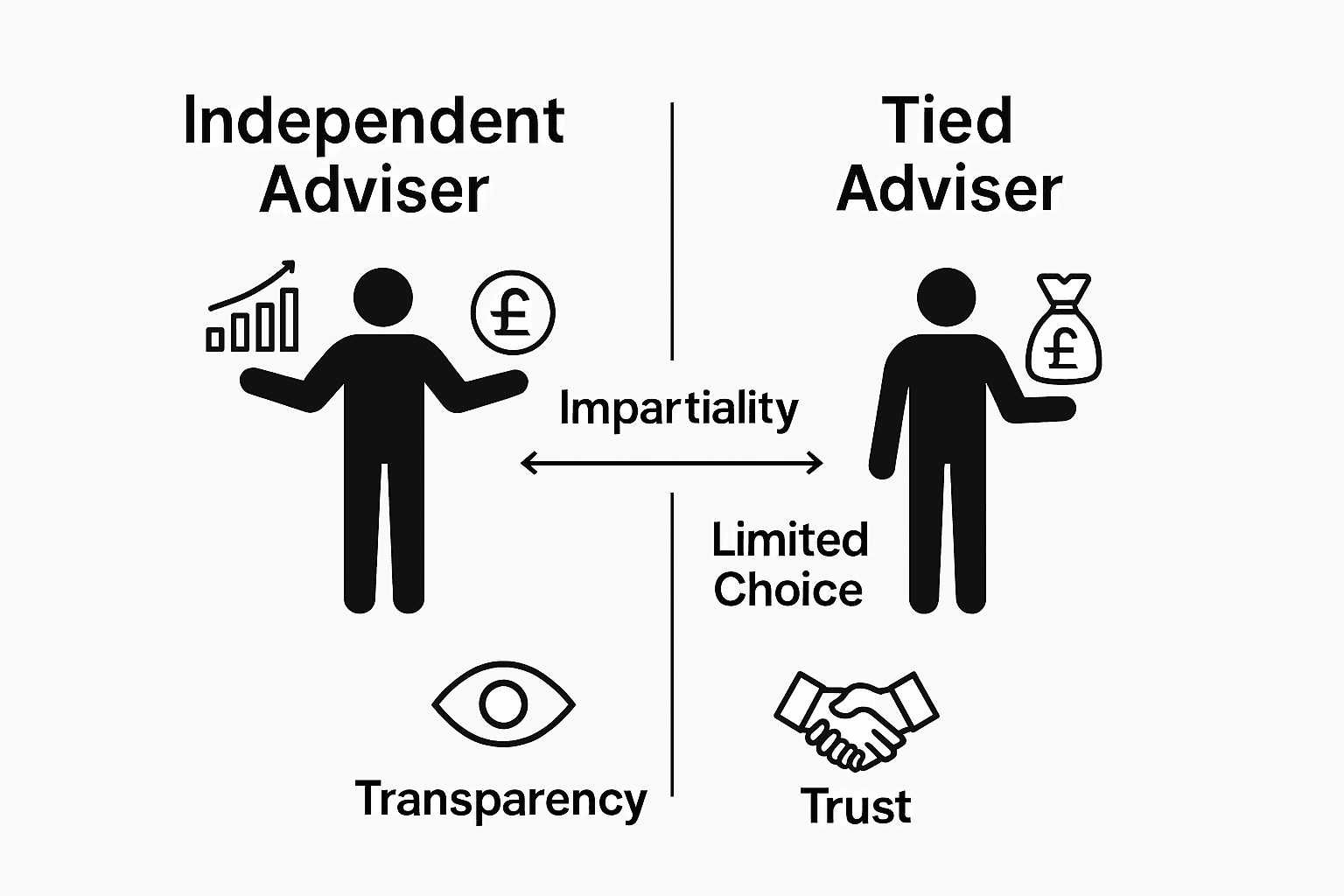 Independent Adviser

Tied Adviser

£

£

Impartiality

Limited Choice

Transparency

Trust