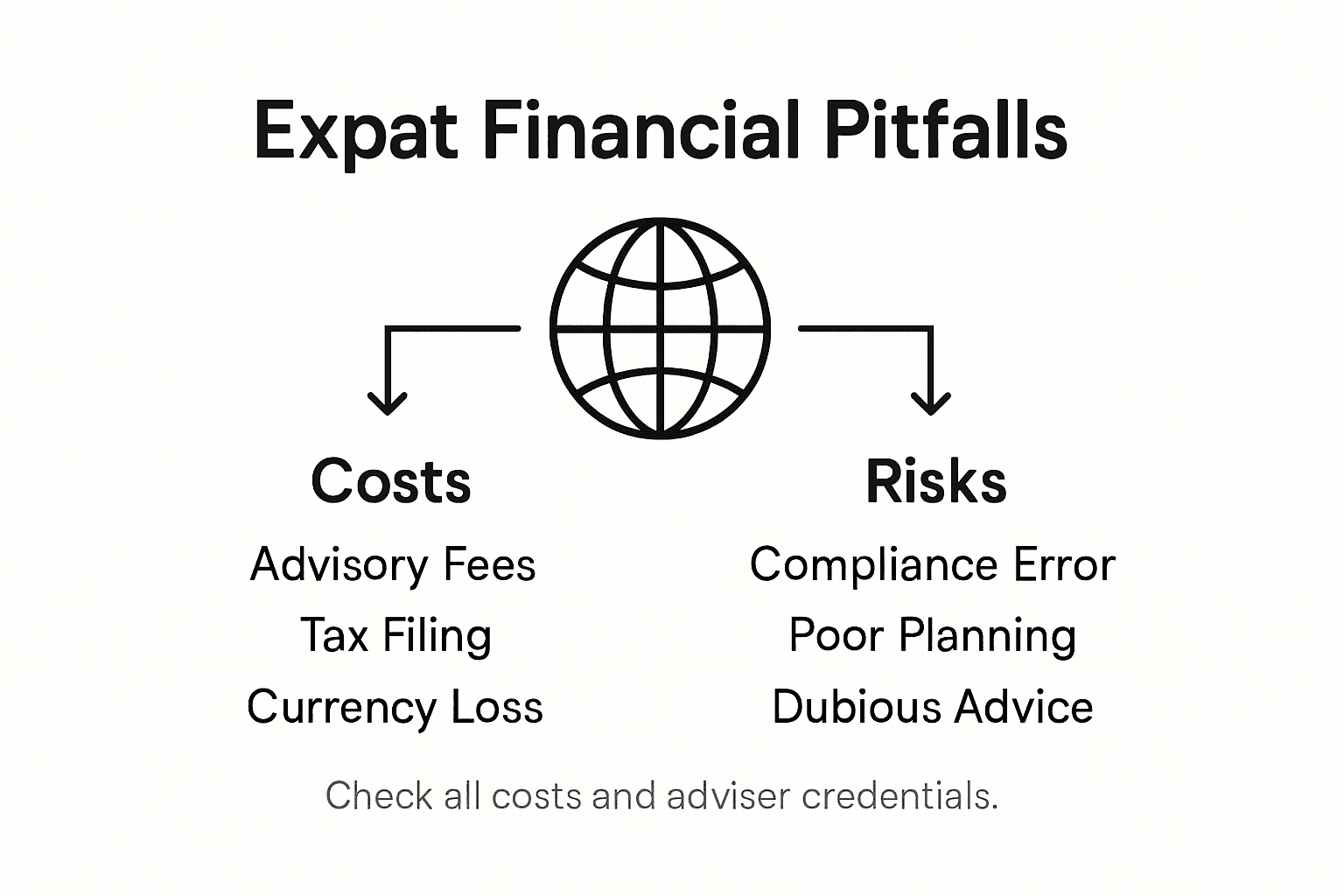 Expat Financial Pitfalls

Costs

Advisory Fees

Tax Filing

Currency Loss

Risks

Compliance Error

Poor Planning

Dubious Advice

Check all costs and adviser credentials.