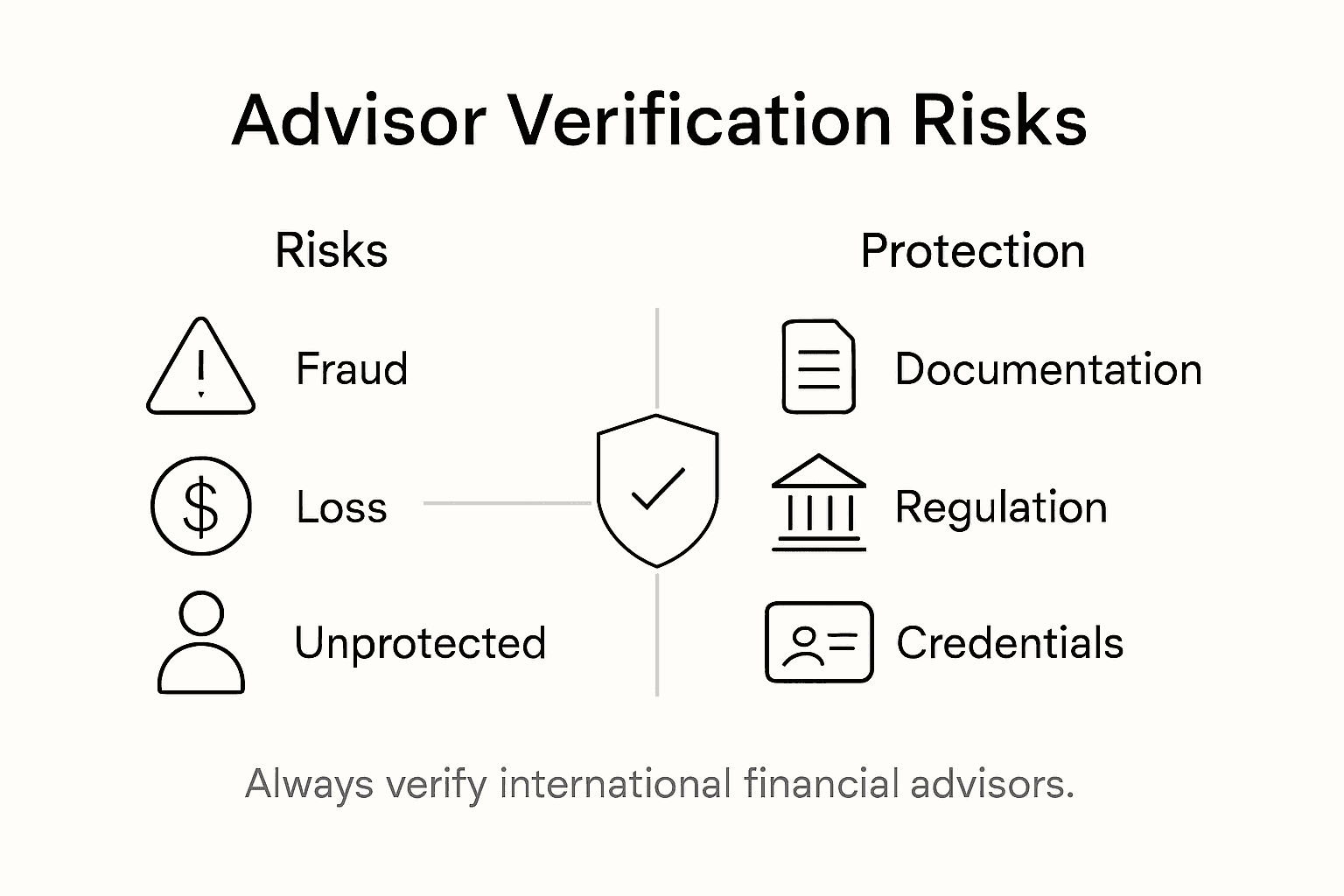 Advisor Verification Risks

Risks

Fraud

Loss

Unprotected

Protection

Documentation

Regulation

Credentials

Always verify international financial advisors.