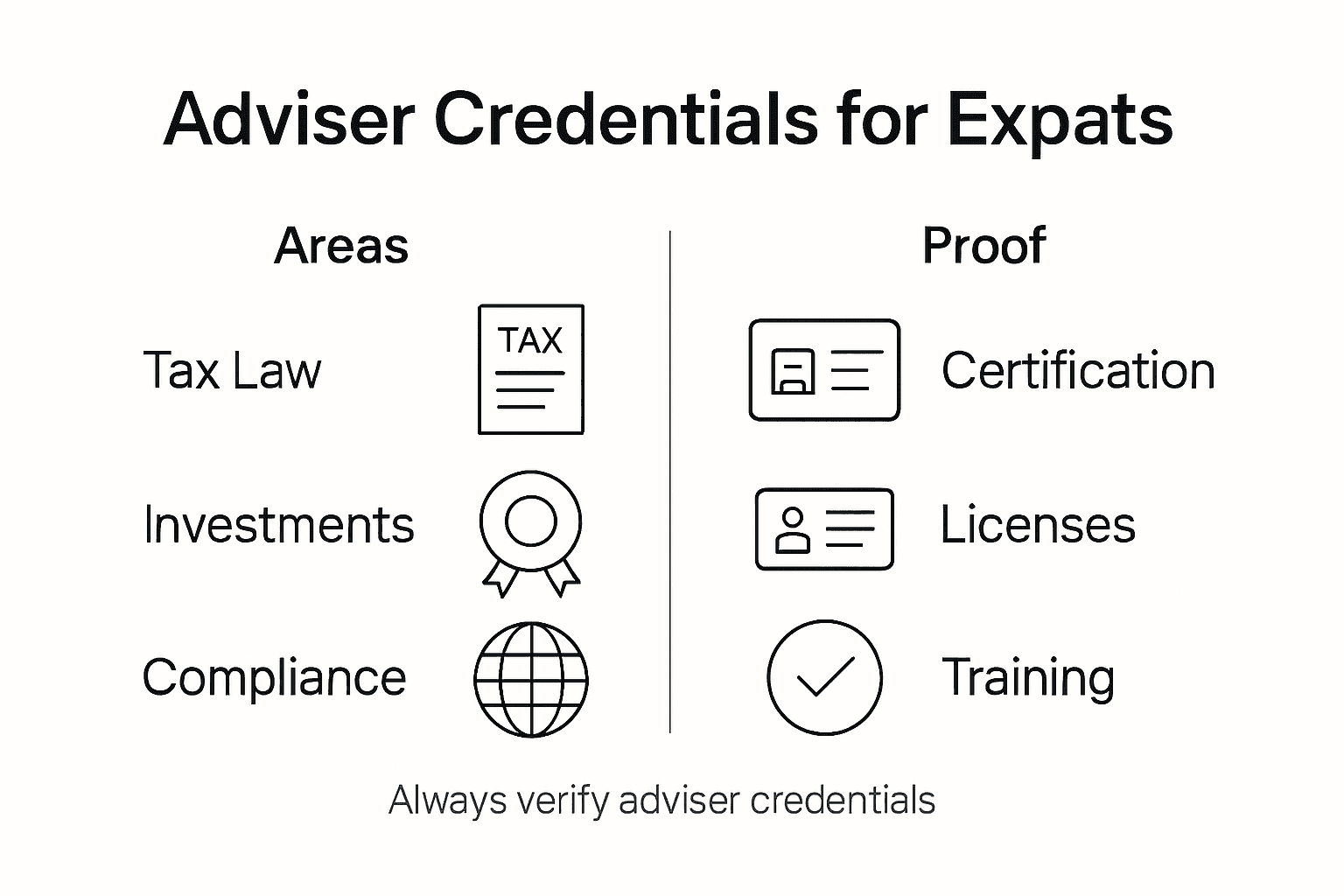 Adviser Credentials for Expats

Areas

Tax Law

TAX

Investments

Compliance

Proof

Certification

Licenses

Training

Always verify adviser credentials