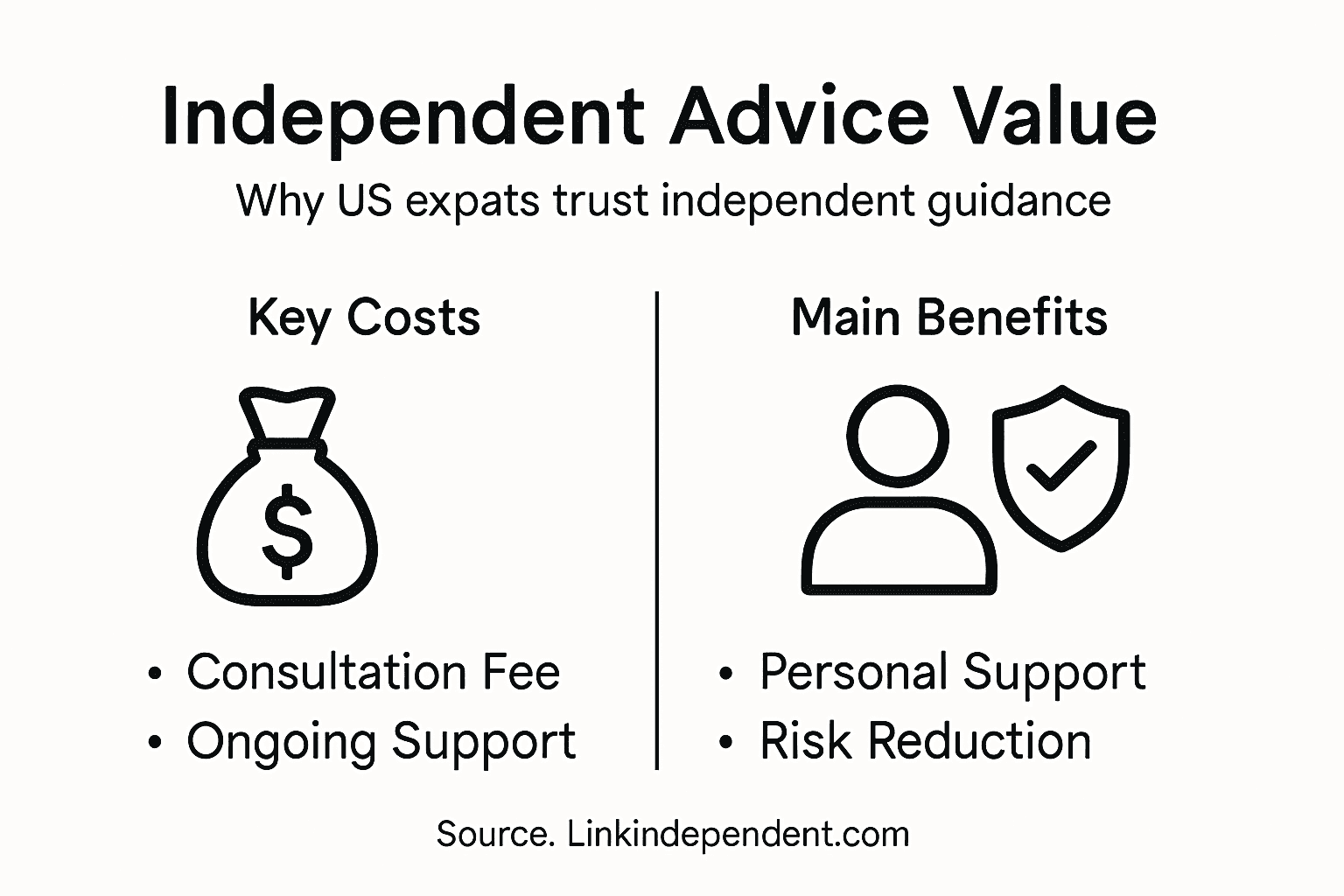 Independent Advice Value

Why US expats trust independent guidance

Key Costs

$

• Consultation Fee
• Ongoing Support

Main Benefits

• Personal Support
• Risk Reduction

Source. Linkindependent.com